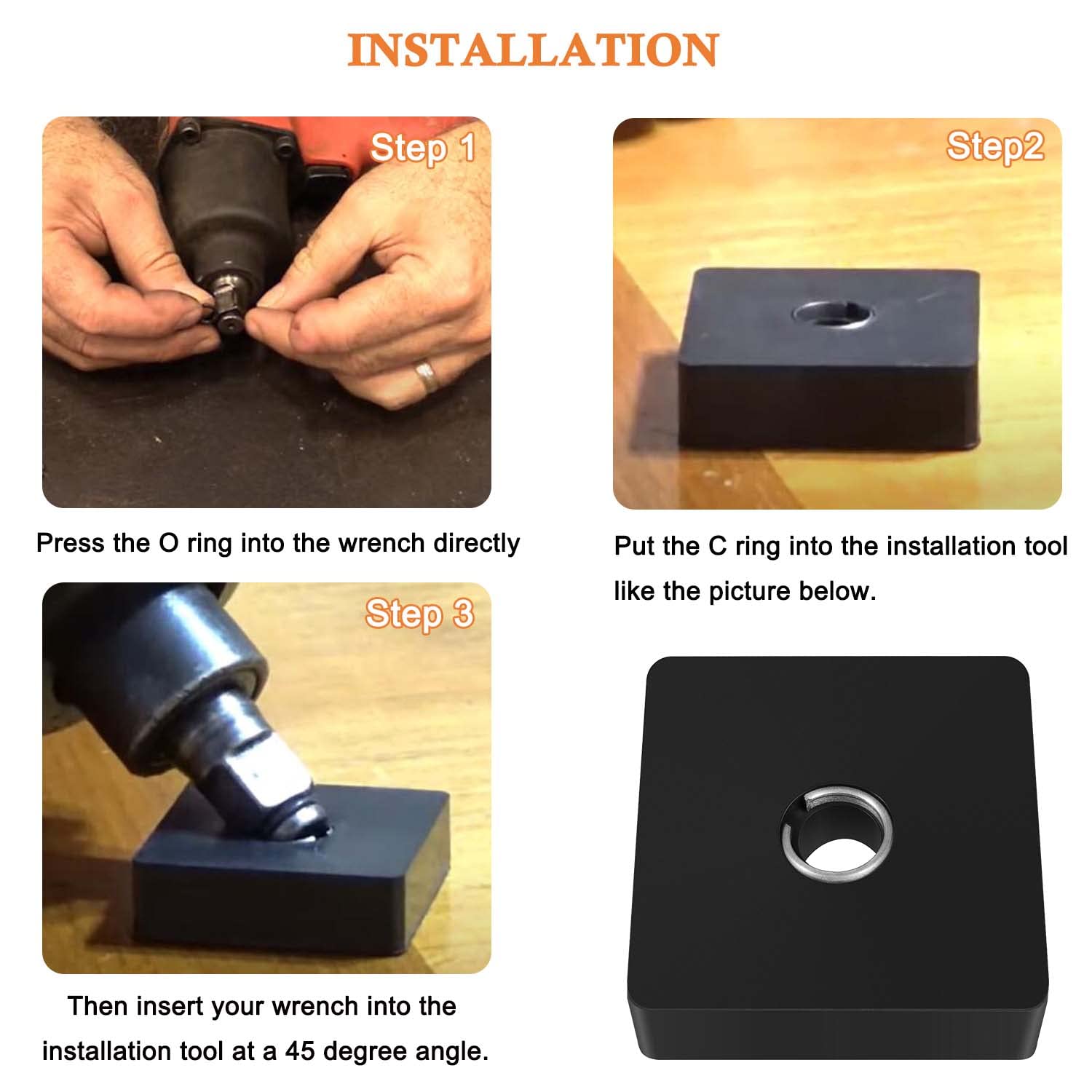 INSTALLATION

Step 1

Press the O ring into the wrench directly

Step2

Put the C ring into the installation tool like the picture below.

Step 3

Then insert your wrench into the installation tool at a 45 degree angle.