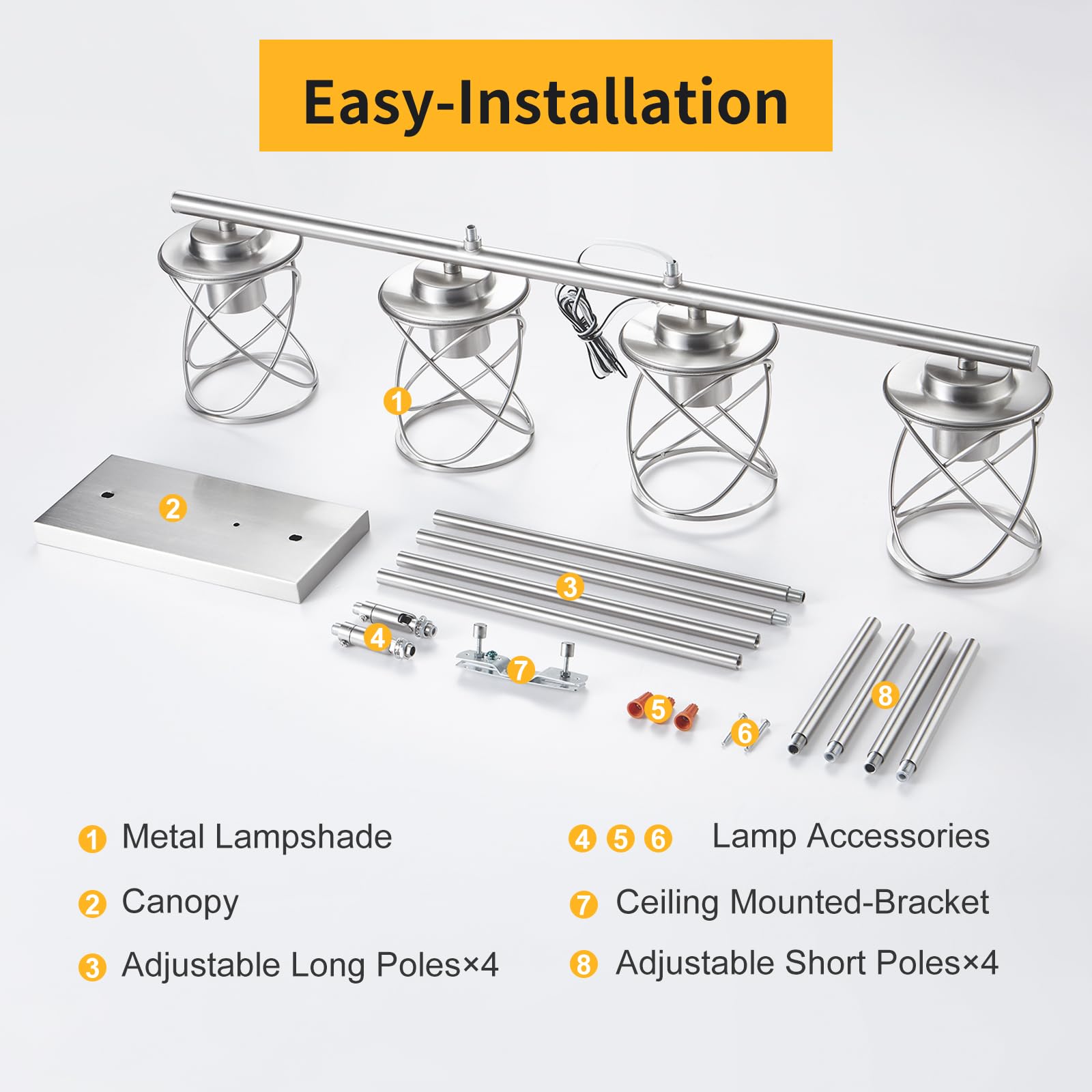 Easy-Installation

1

2

3

4

7

5

6

8

1 Metal Lampshade

2 Canopy

3 Adjustable Long Poles×4

4 5 6 Lamp Accessories

7 Ceiling Mounted-Bracket

8 Adjustable Short Poles×4