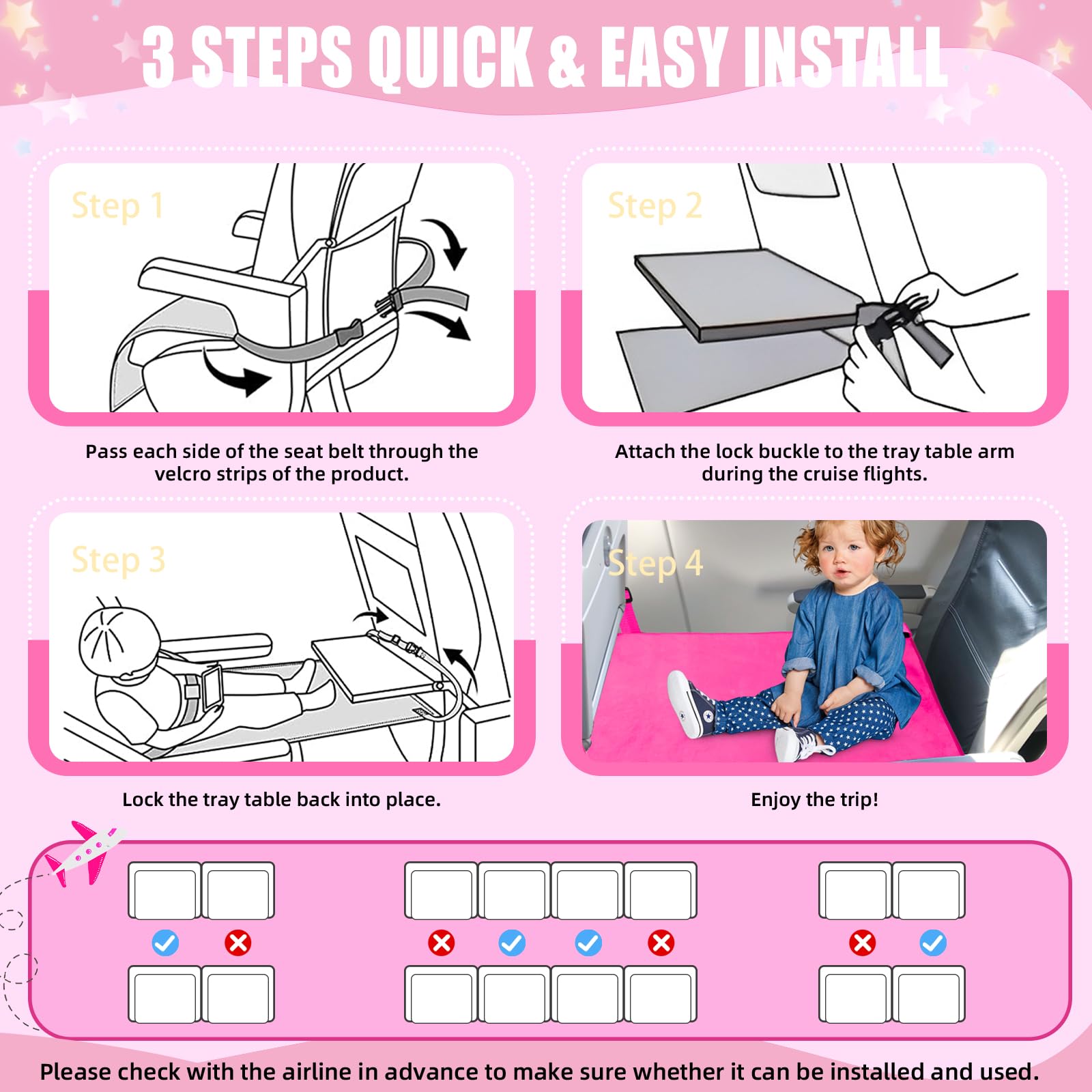 3 STEPS QUICK & EASY INSTALL

Step 1

Pass each side of the seat belt through the velcro strips of the product.

Step 2

Attach the lock buckle to the tray table arm during the cruise flights.

Step 3

Lock the tray table back into place.

Step 4

Enjoy the trip!

Please check with the airline in advance to make sure whether it can be installed and used.