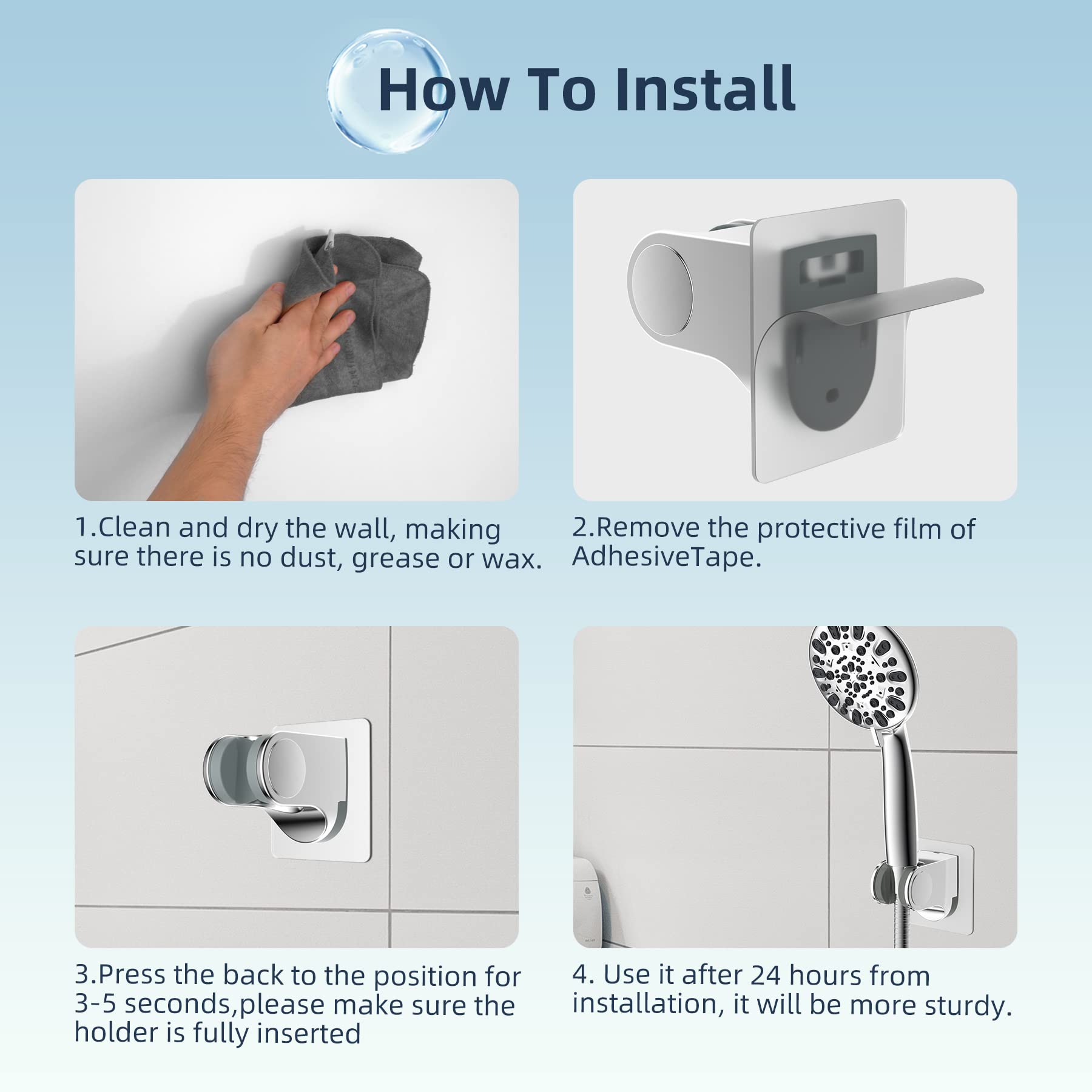 How To Install

1.Clean and dry the wall, making sure there is no dust, grease or wax.

2.Remove the protective film of AdhesiveTape.

3.Press the back to the position for 3-5 seconds,please make sure the holder is fully inserted

4. Use it after 24 hours from installation, it will be more sturdy.