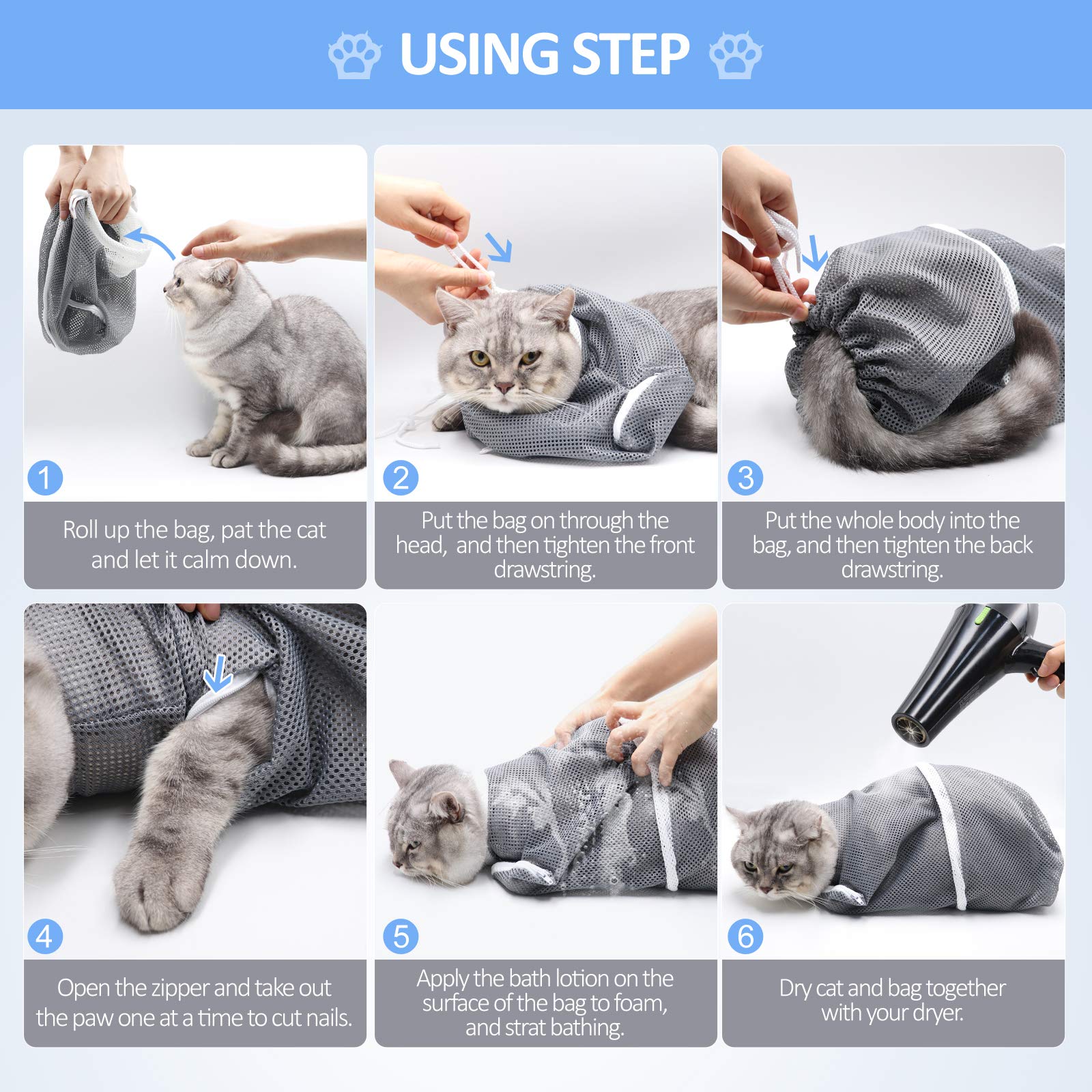 USING STEP

1
Roll up the bag, pat the cat and let it calm down.

2
Put the bag on through the head, and then tighten the front drawstring.

3
Put the whole body into the bag, and then tighten the back drawstring.

4
Open the zipper and take out the paw one at a time to cut nails.

5
Apply the bath lotion on the surface of the bag to foam, and strat bathing.

6
Dry cat and bag together with your dryer.