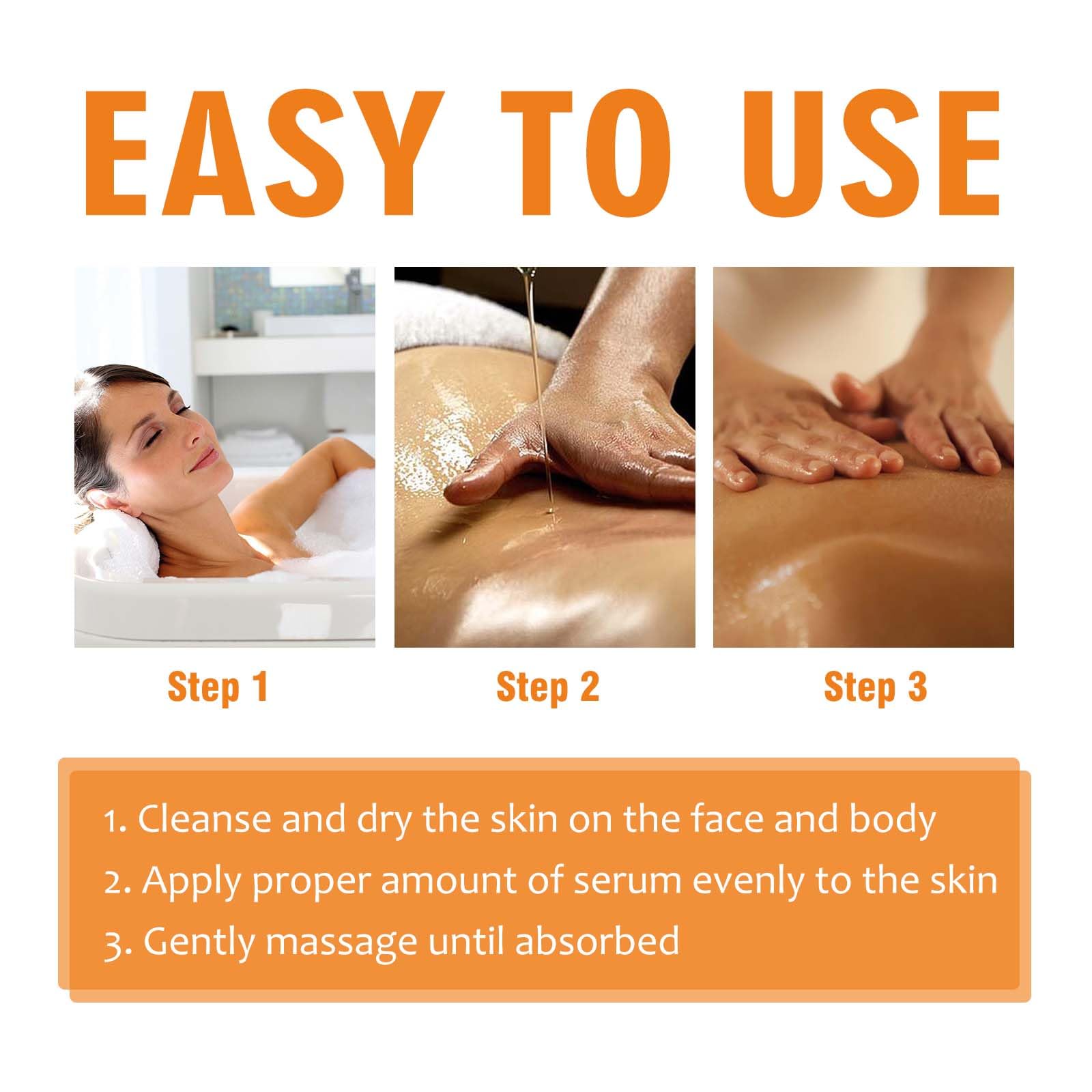 EASY TO USE

Step 1

Step 2

Step 3

1. Cleanse and dry the skin on the face and body
2. Apply proper amount of serum evenly to the skin
3. Gently massage until absorbed