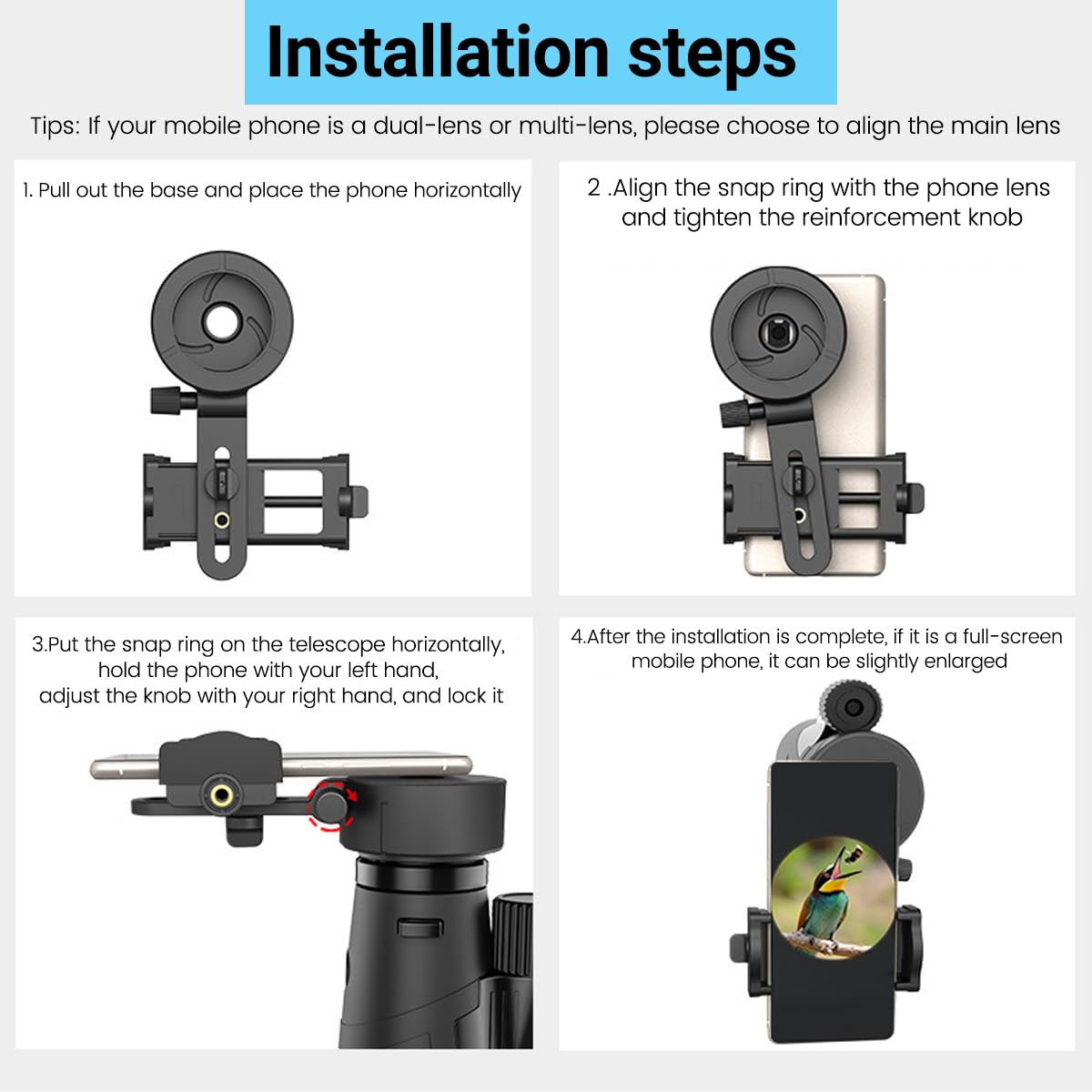 Installation steps

Tips: If your mobile phone is a dual-lens or multi-lens, please choose to align the main lens

1. Pull out the base and place the phone horizontally

2 .Align the snap ring with the phone lens and tighten the reinforcement knob

3.Put the snap ring on the telescope horizontally, hold the phone with your left hand, adjust the knob with your right hand, and lock it

4.After the installation is complete, if it is a full-screen mobile phone, it can be slightly enlarged