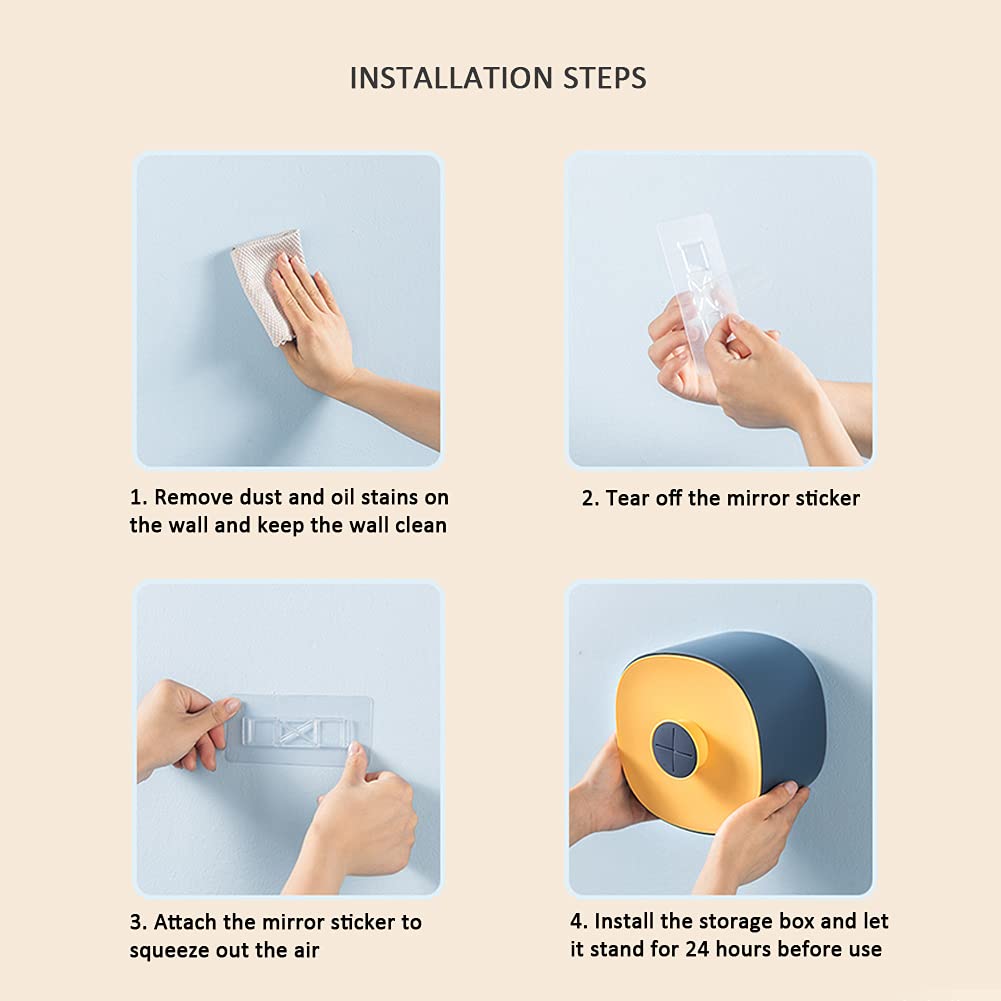 INSTALLATION STEPS

1. Remove dust and oil stains on the wall and keep the wall clean

2. Tear off the mirror sticker

3. Attach the mirror sticker to squeeze out the air

4. Install the storage box and let it stand for 24 hours before use