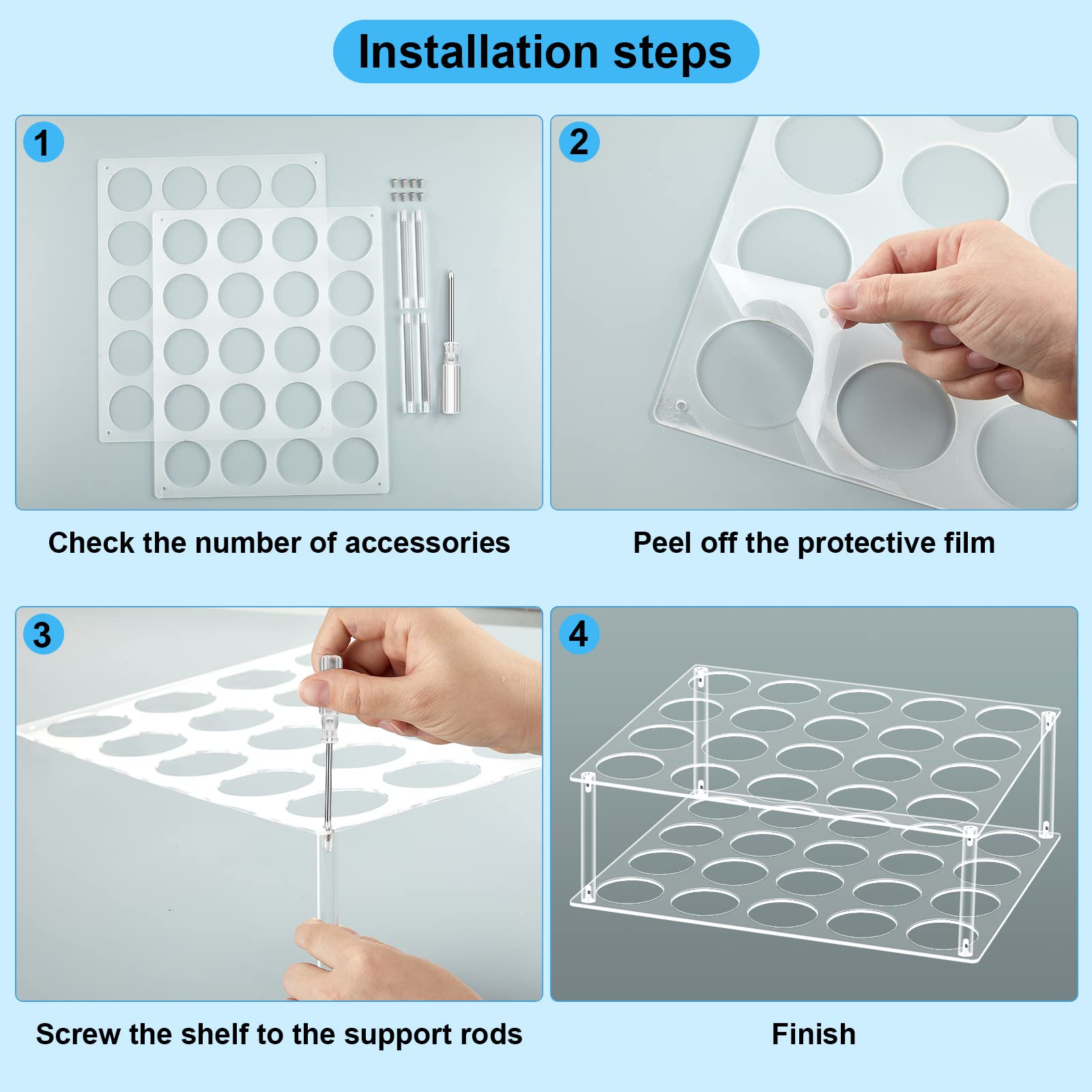 Installation steps

1

Check the number of accessories

2

Peel off the protective film

3

Screw the shelf to the support rods

4

Finish