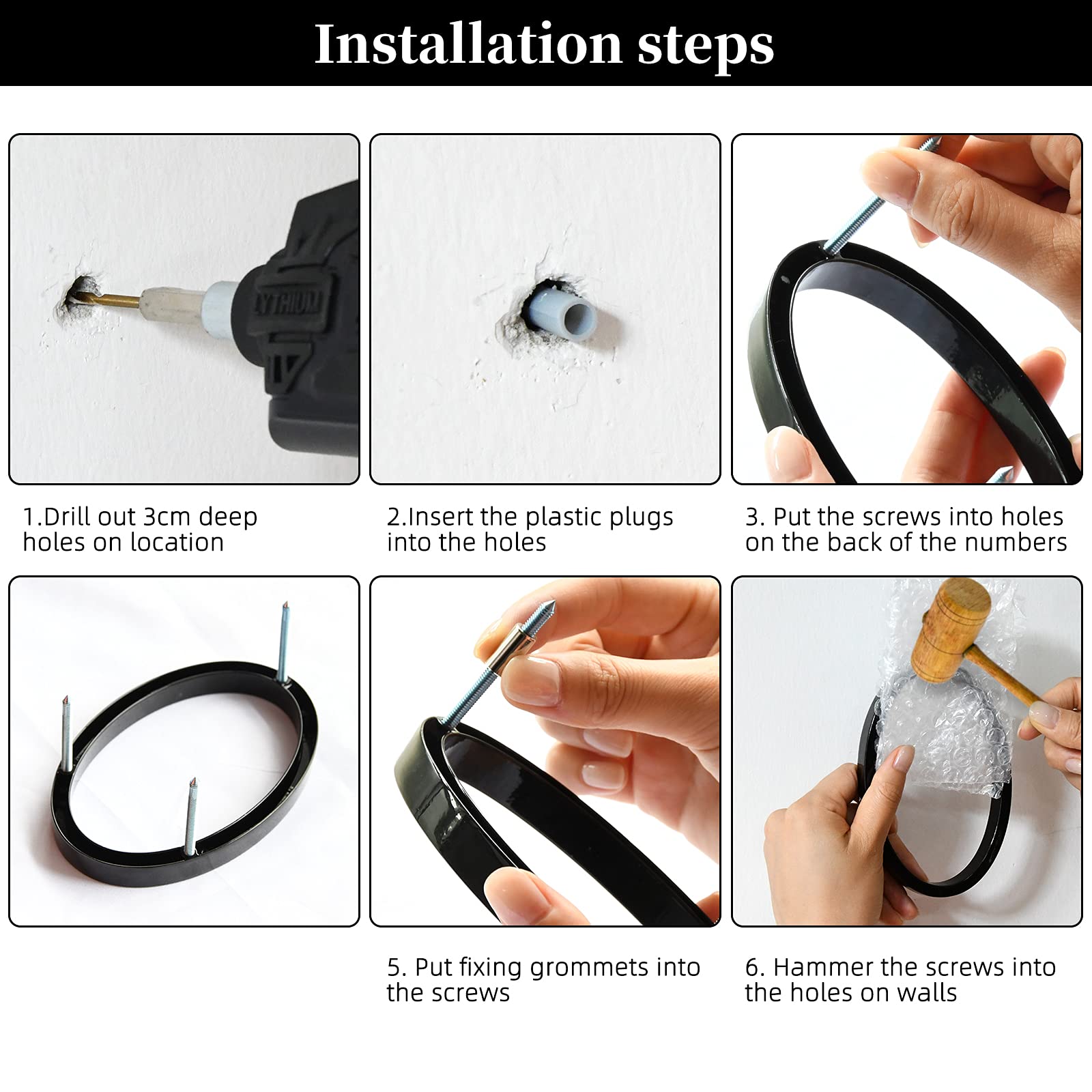 Installation steps

LYTHIUM

1.Drill out 3cm deep holes on location

2.Insert the plastic plugs into the holes

3. Put the screws into holes on the back of the numbers

5. Put fixing grommets into the screws

6. Hammer the screws into the holes on walls