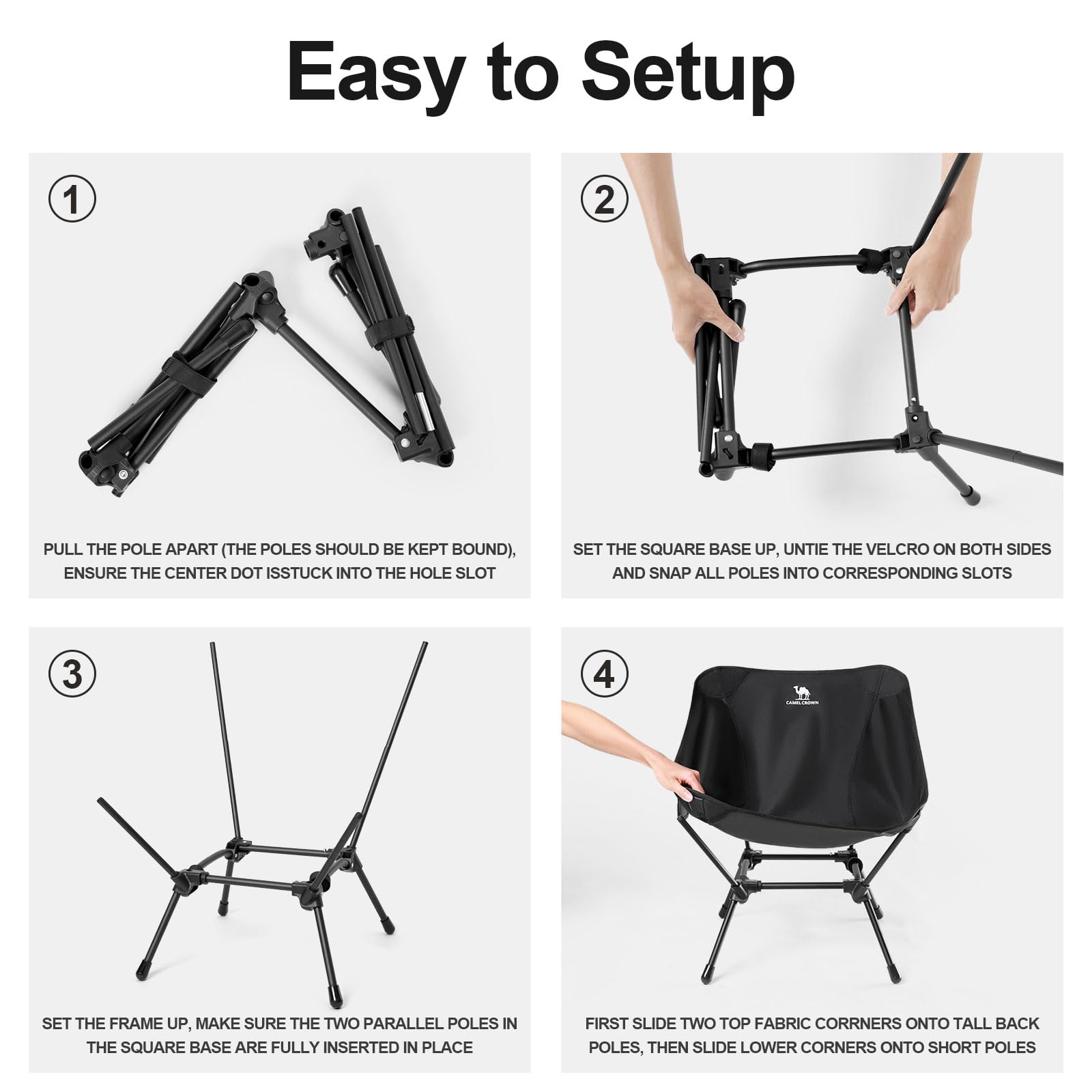 Easy to Setup

①

PULL THE POLE APART (THE POLES SHOULD BE KEPT BOUND), ENSURE THE CENTER DOT ISSTUCK INTO THE HOLE SLOT

②

SET THE SQUARE BASE UP, UNTIE THE VELCRO ON BOTH SIDES AND SNAP ALL POLES INTO CORRESPONDING SLOTS

③

SET THE FRAME UP, MAKE SURE THE TWO PARALLEL POLES IN THE SQUARE BASE ARE FULLY INSERTED IN PLACE

④

CAMEL CROWN

FIRST SLIDE TWO TOP FABRIC CORRNERS ONTO TALL BACK POLES, THEN SLIDE LOWER CORNERS ONTO SHORT POLES