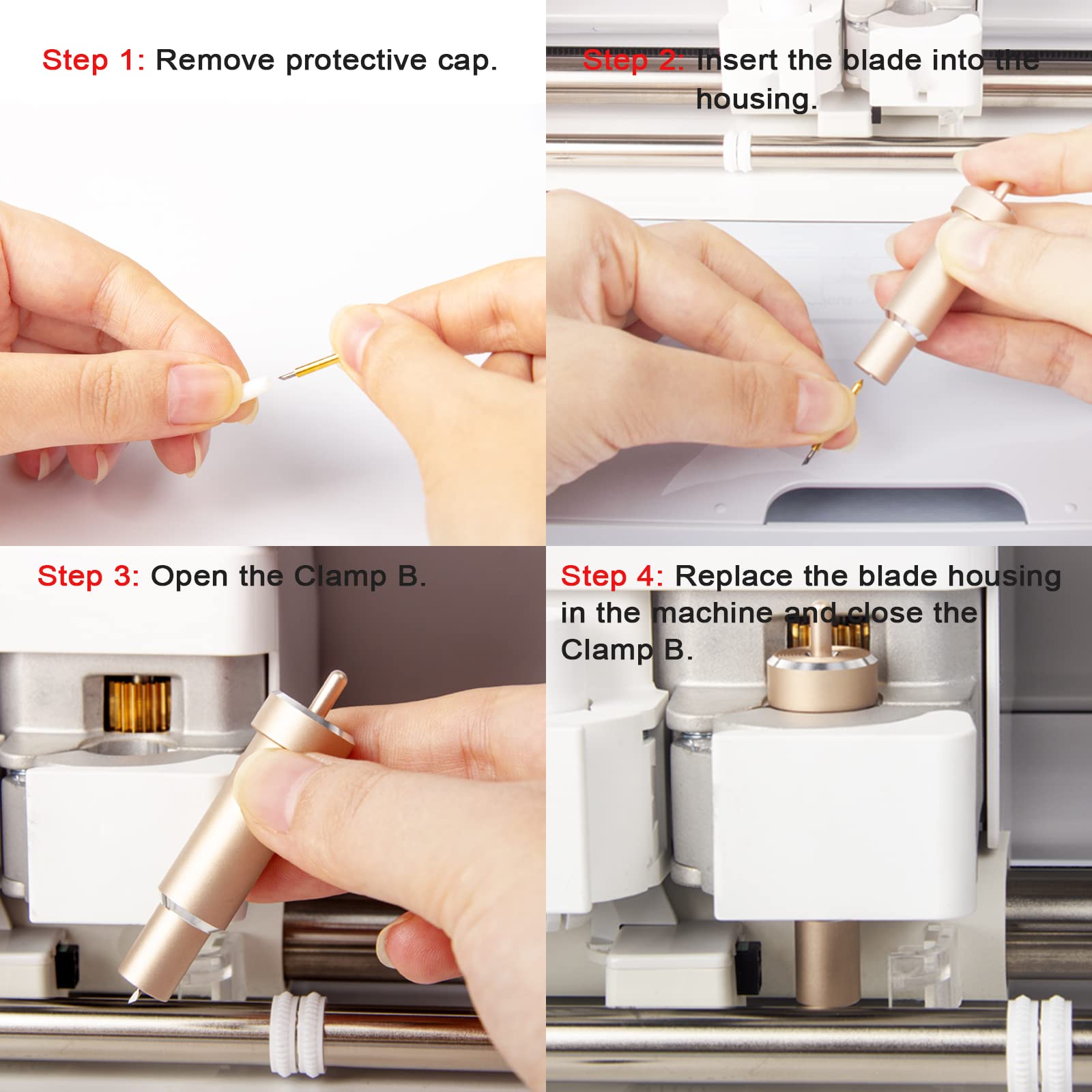 Step 1: Remove protective cap.

Step 2: Insert the blade into the housing.

Step 3: Open the Clamp B.

Step 4: Replace the blade housing in the machine and close the Clamp B.