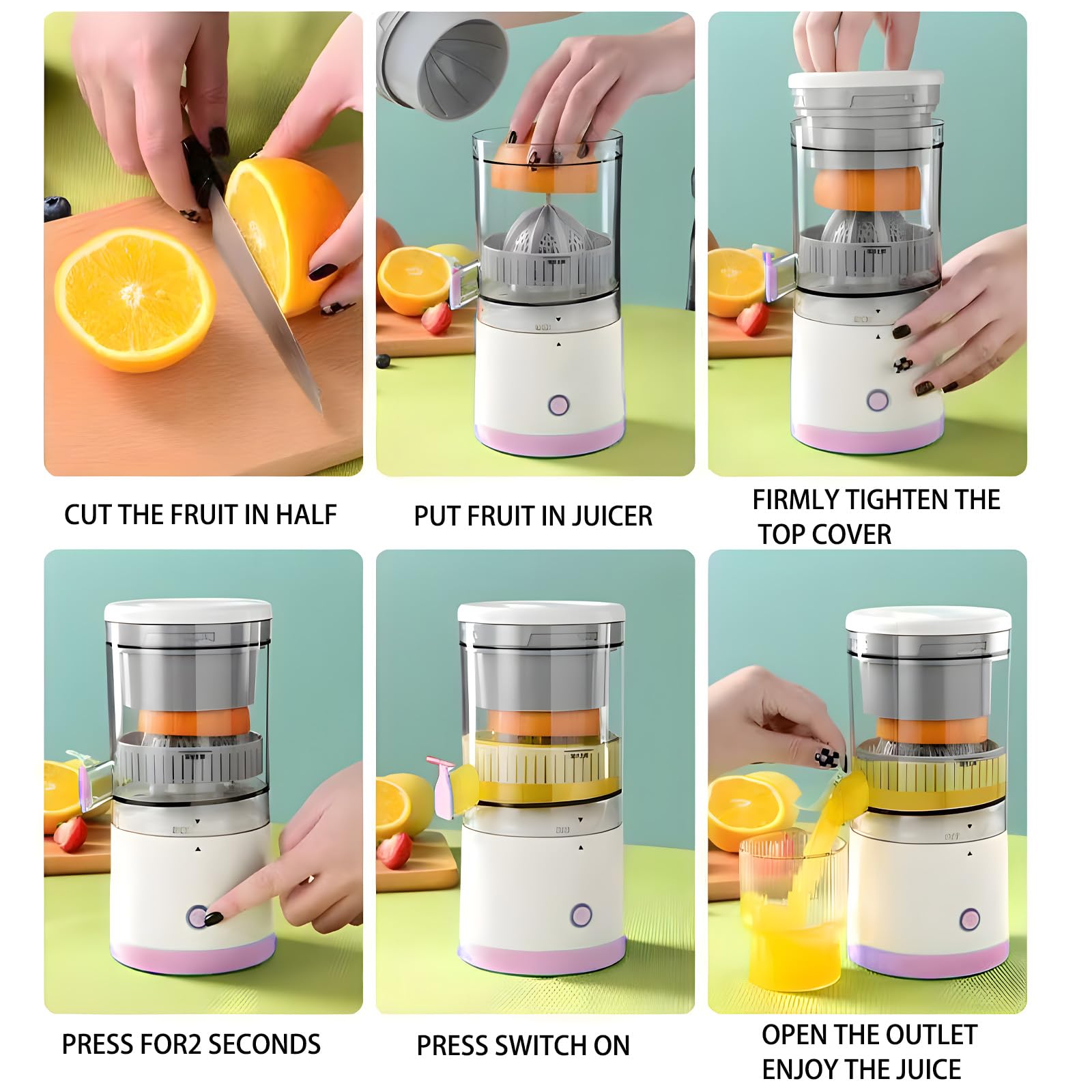 CUT THE FRUIT IN HALF

PUT FRUIT IN JUICER

FIRMLY TIGHTEN THE TOP COVER

PRESS FOR2 SECONDS

PRESS SWITCH ON

OPEN THE OUTLET ENJOY THE JUICE