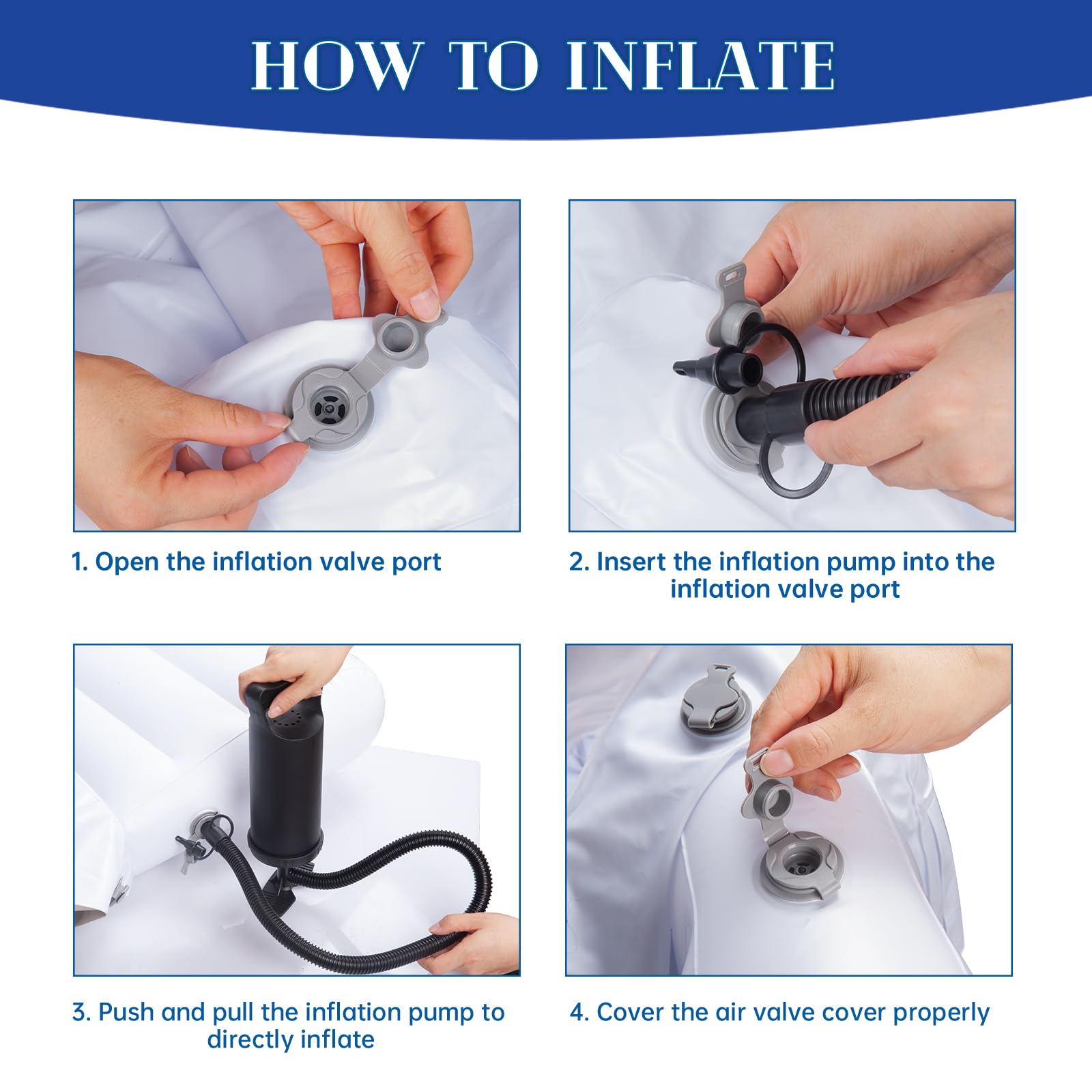 HOW TO INFLATE

1. Open the inflation valve port

2. Insert the inflation pump into the inflation valve port

3. Push and pull the inflation pump to directly inflate

4. Cover the air valve cover properly