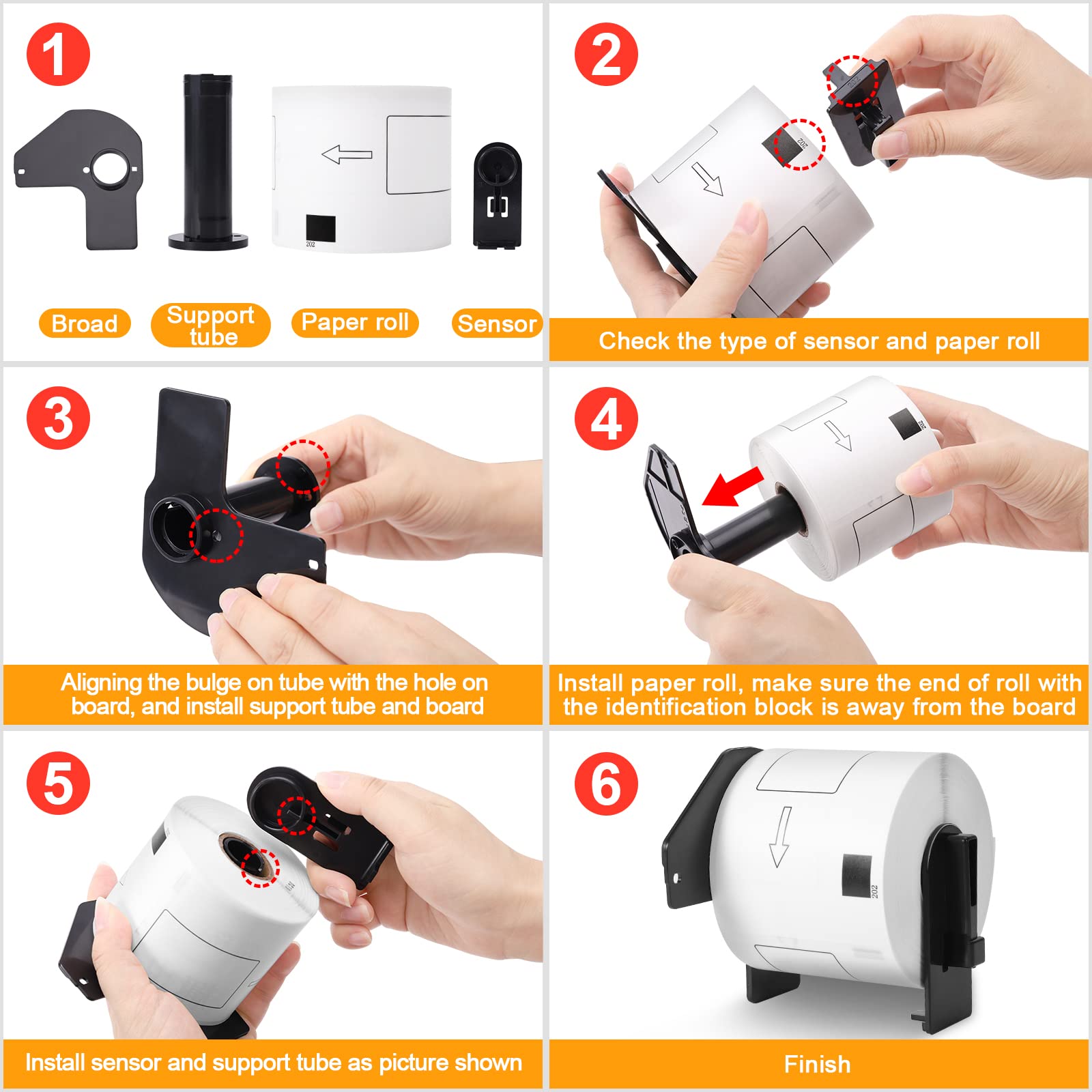 1

202

Broad

Support tube

Paper roll

Sensor

2

202

Check the type of sensor and paper roll

3

Aligning the bulge on tube with the hole on board, and install support tube and board

4

202

Install paper roll, make sure the end of roll with the identification block is away from the board

5

Install sensor and support tube as picture shown

6

202

Finish