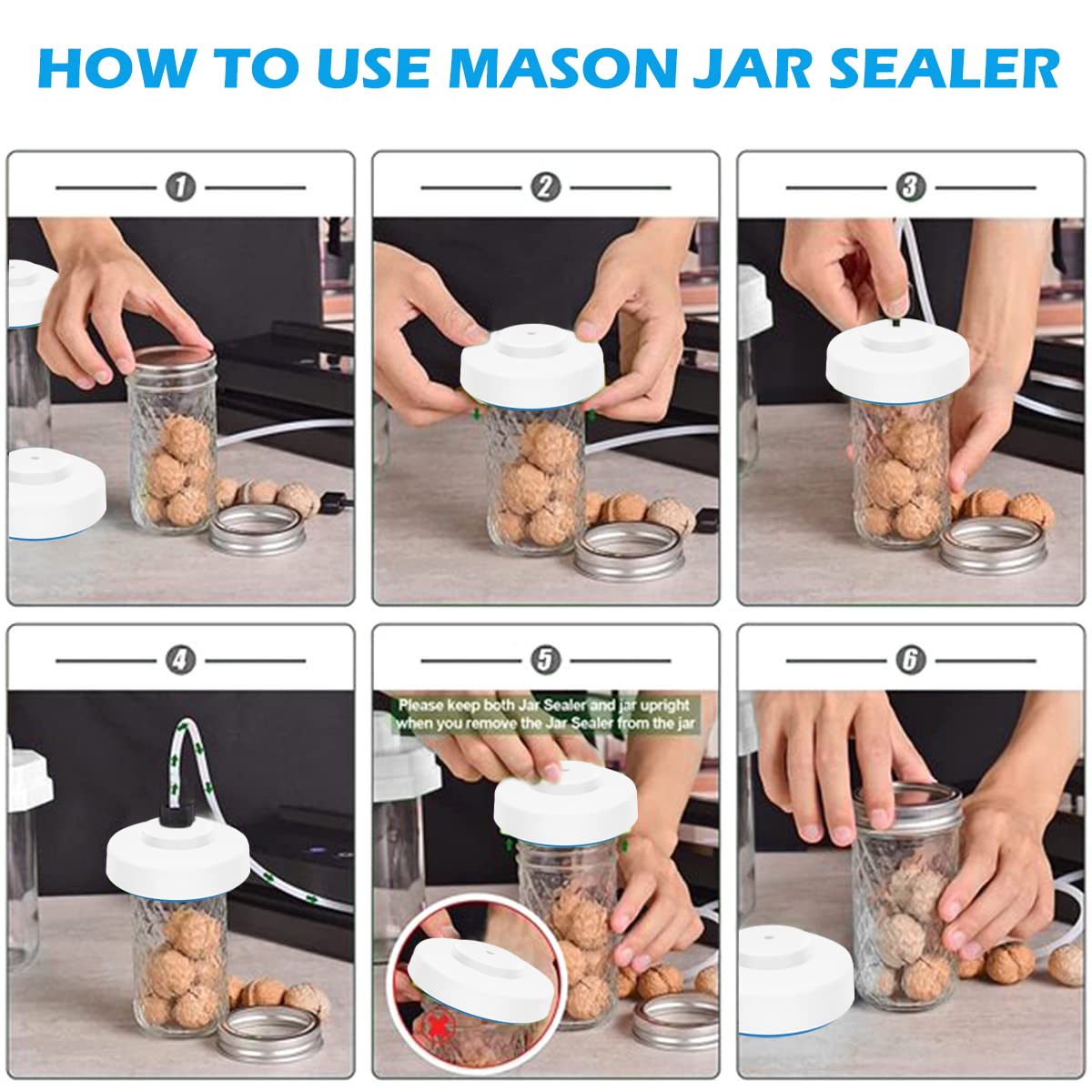 HOW TO USE MASON JAR SEALER

1

2

3

4

5

Please keep both Jar Sealer and jar upright when you remove the Jar Sealer from the jar

6