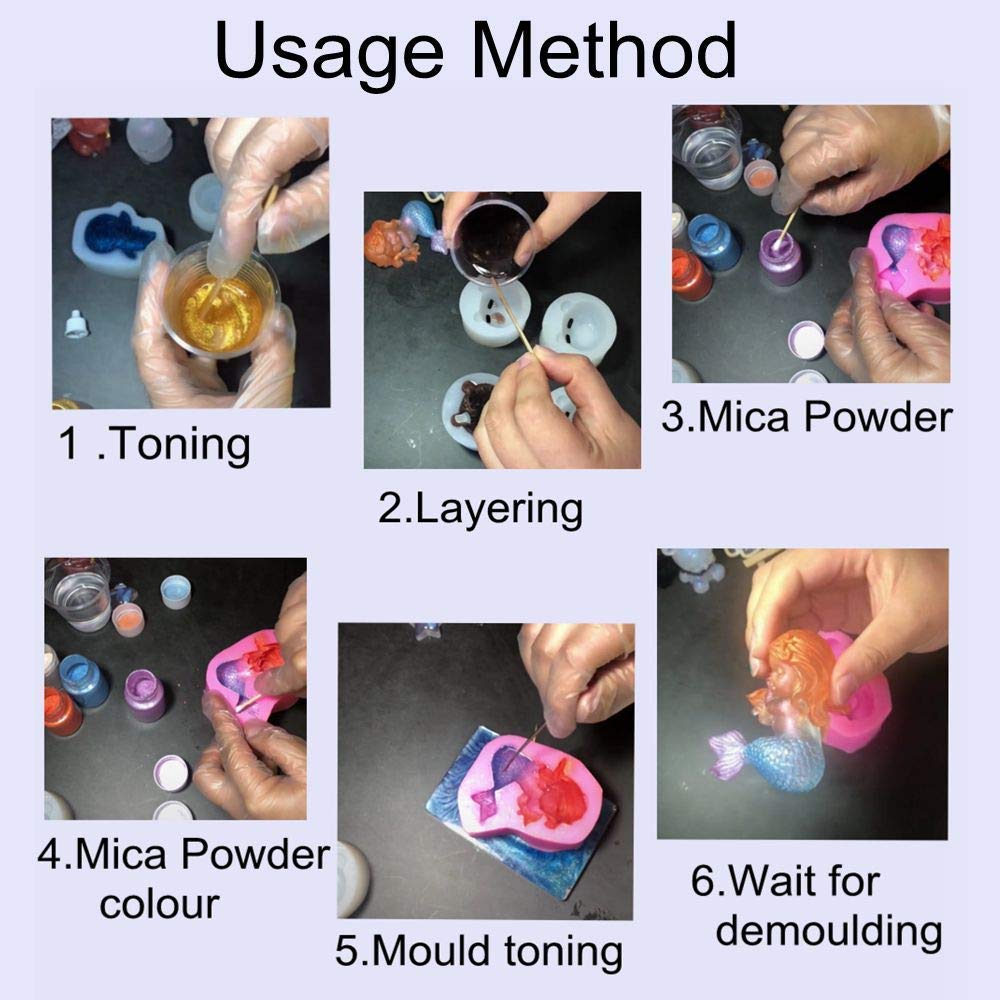 Usage Method

1 .Toning

2.Layering

3.Mica Powder

4.Mica Powder colour

5.Mould toning

6.Wait for demoulding