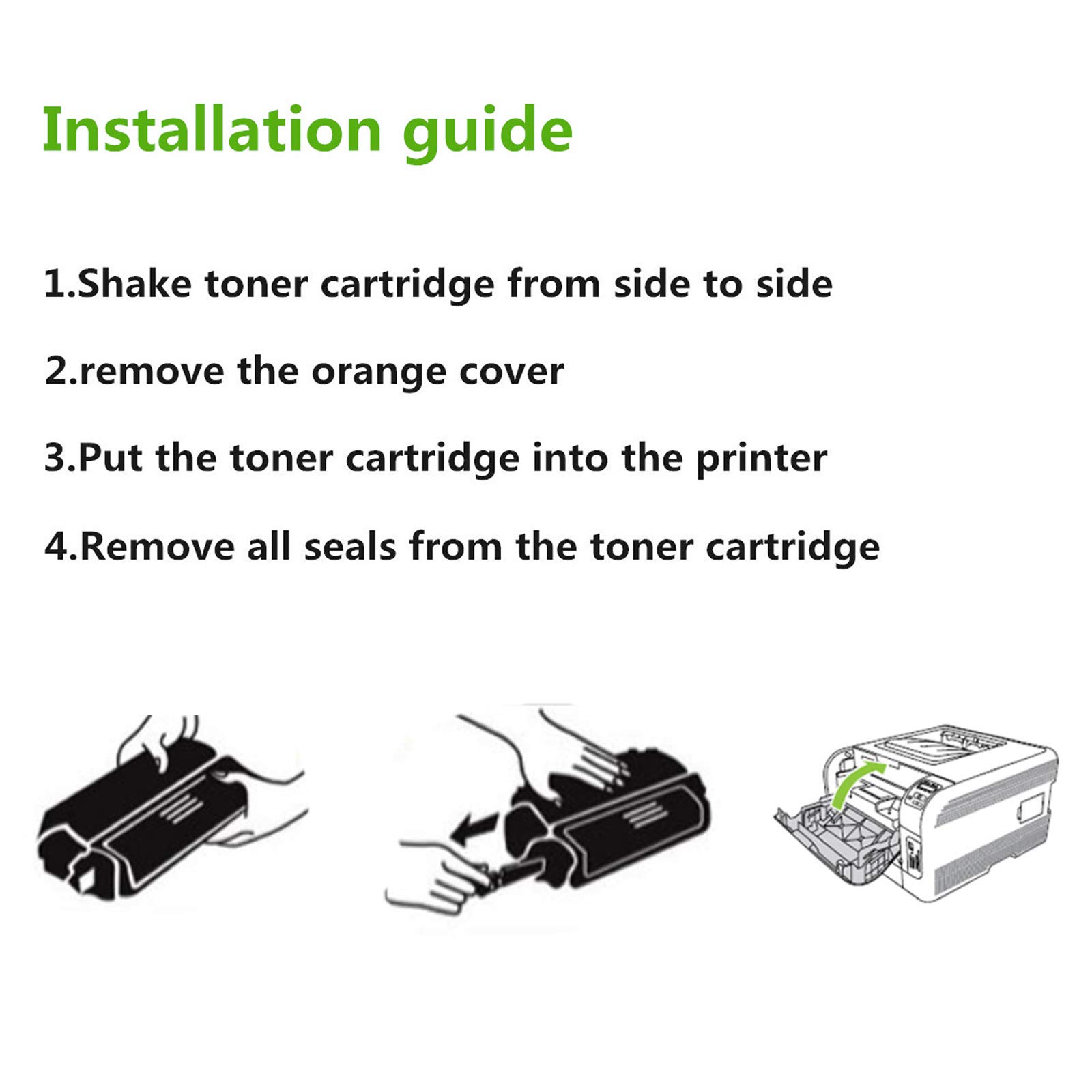 Installation guide

1.Shake toner cartridge from side to side

2.remove the orange cover

3.Put the toner cartridge into the printer

4.Remove all seals from the toner cartridge