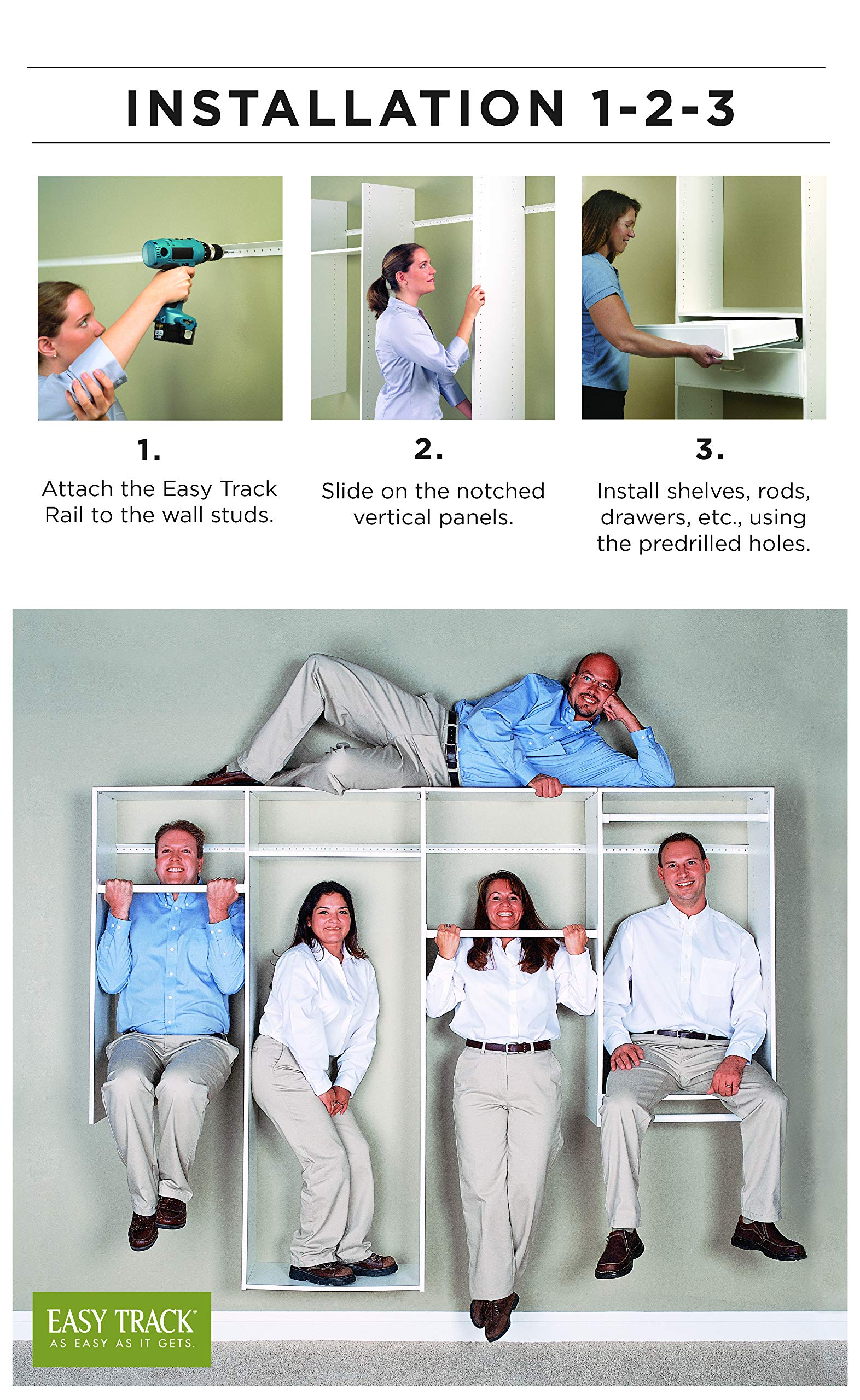 INSTALLATION 1-2-3

1.
Attach the Easy Track Rail to the wall studs.

2.
Slide on the notched vertical panels.

3.
Install shelves, rods, drawers, etc., using the predrilled holes.

EASY TRACK®
AS EASY AS IT GETS.