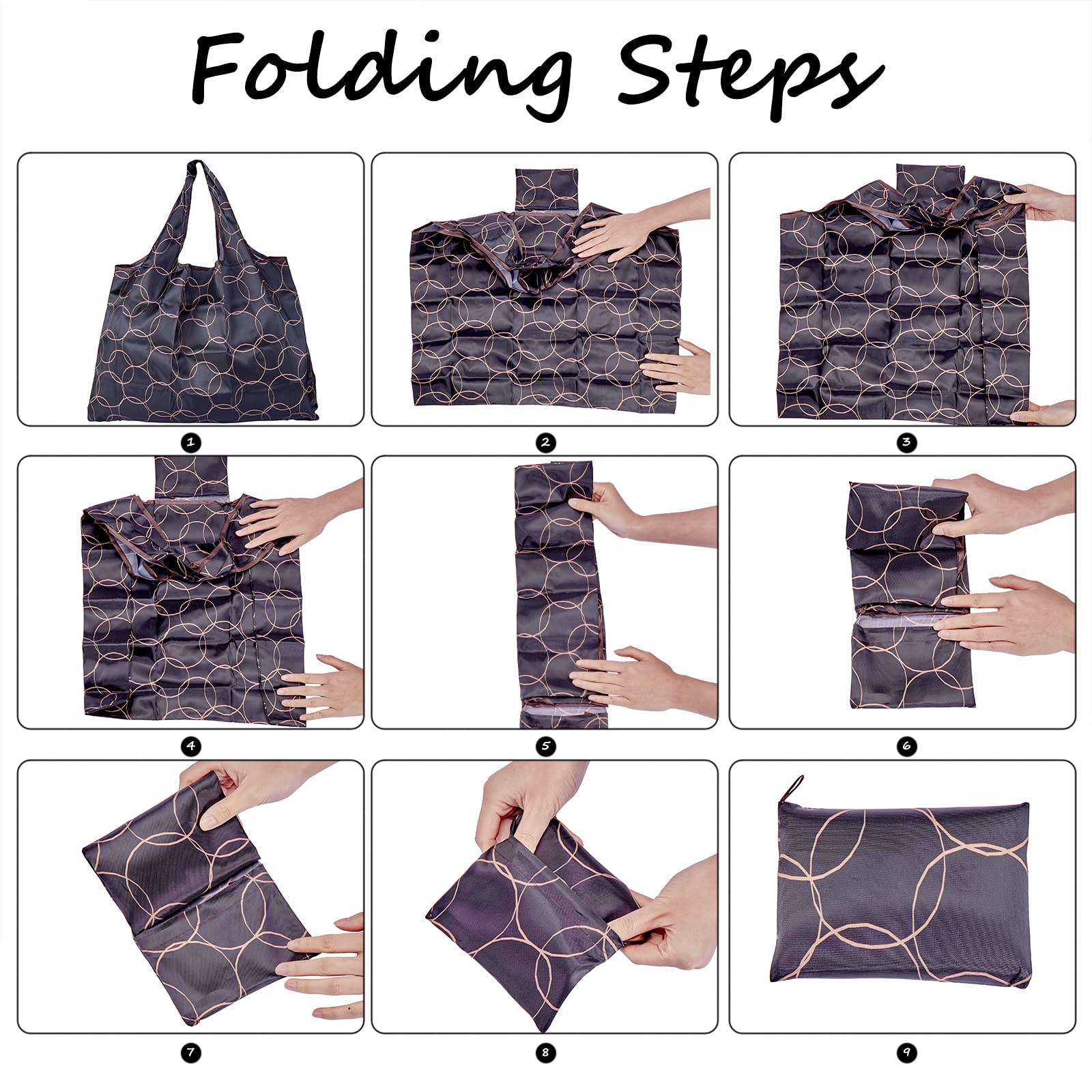 Folding Steps

1

2

3

4

5

6

7

8

9