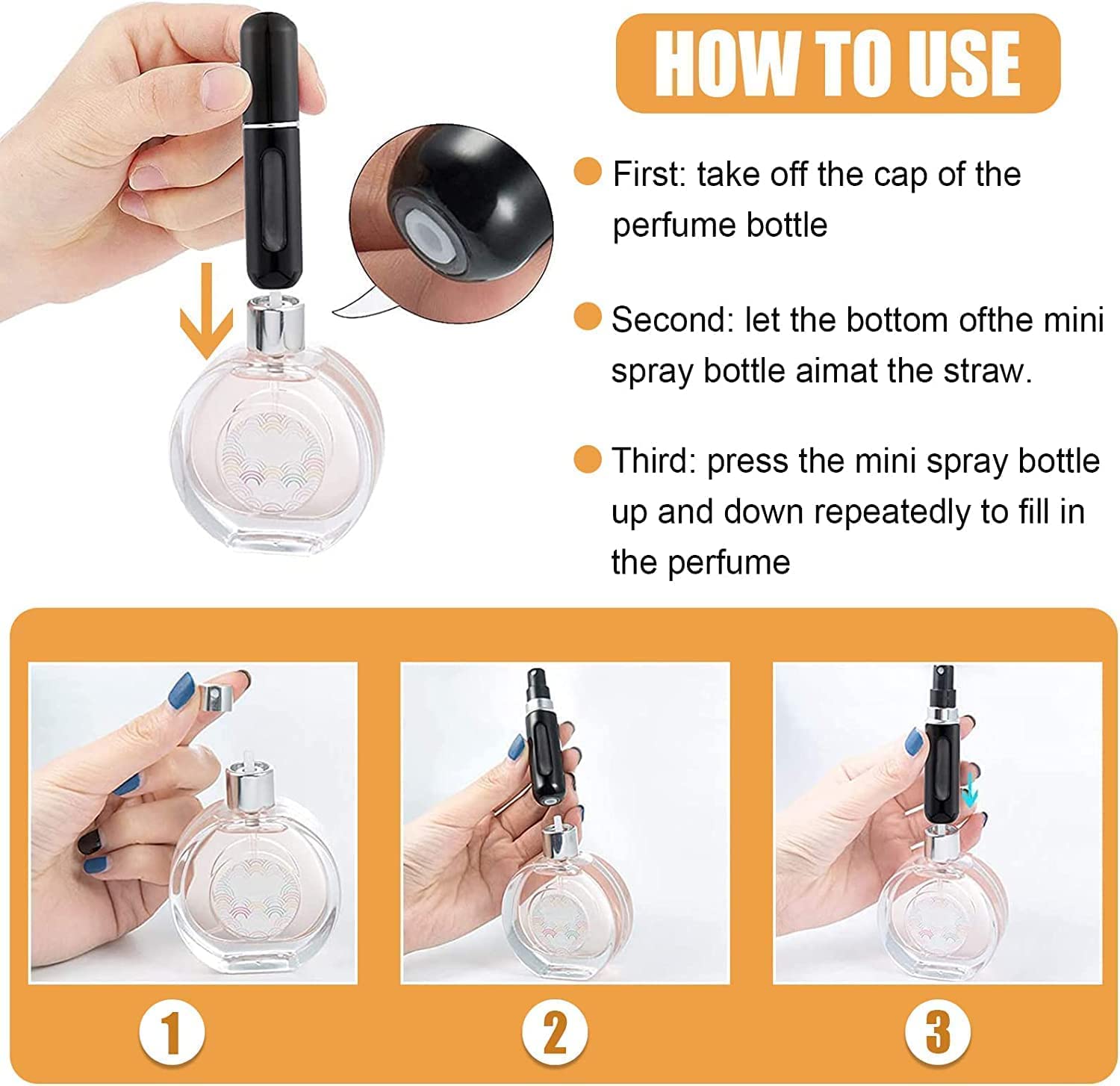 HOW TO USE

First: take off the cap of the perfume bottle

Second: let the bottom ofthe mini spray bottle aimat the straw.

Third: press the mini spray bottle up and down repeatedly to fill in the perfume

1

2

3