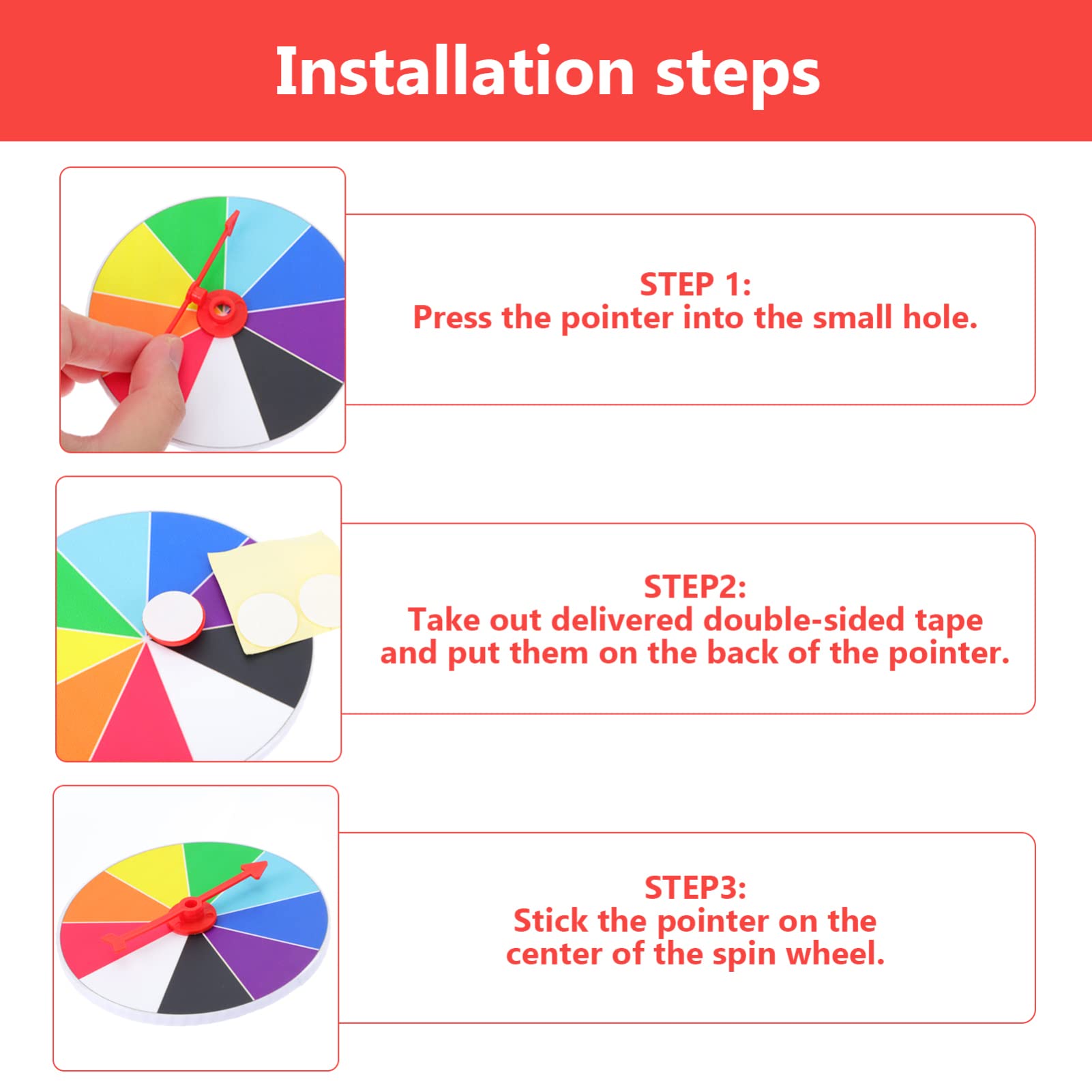 Installation steps

STEP 1:
Press the pointer into the small hole.

STEP2:
Take out delivered double-sided tape and put them on the back of the pointer.

STEP3:
Stick the pointer on the center of the spin wheel.