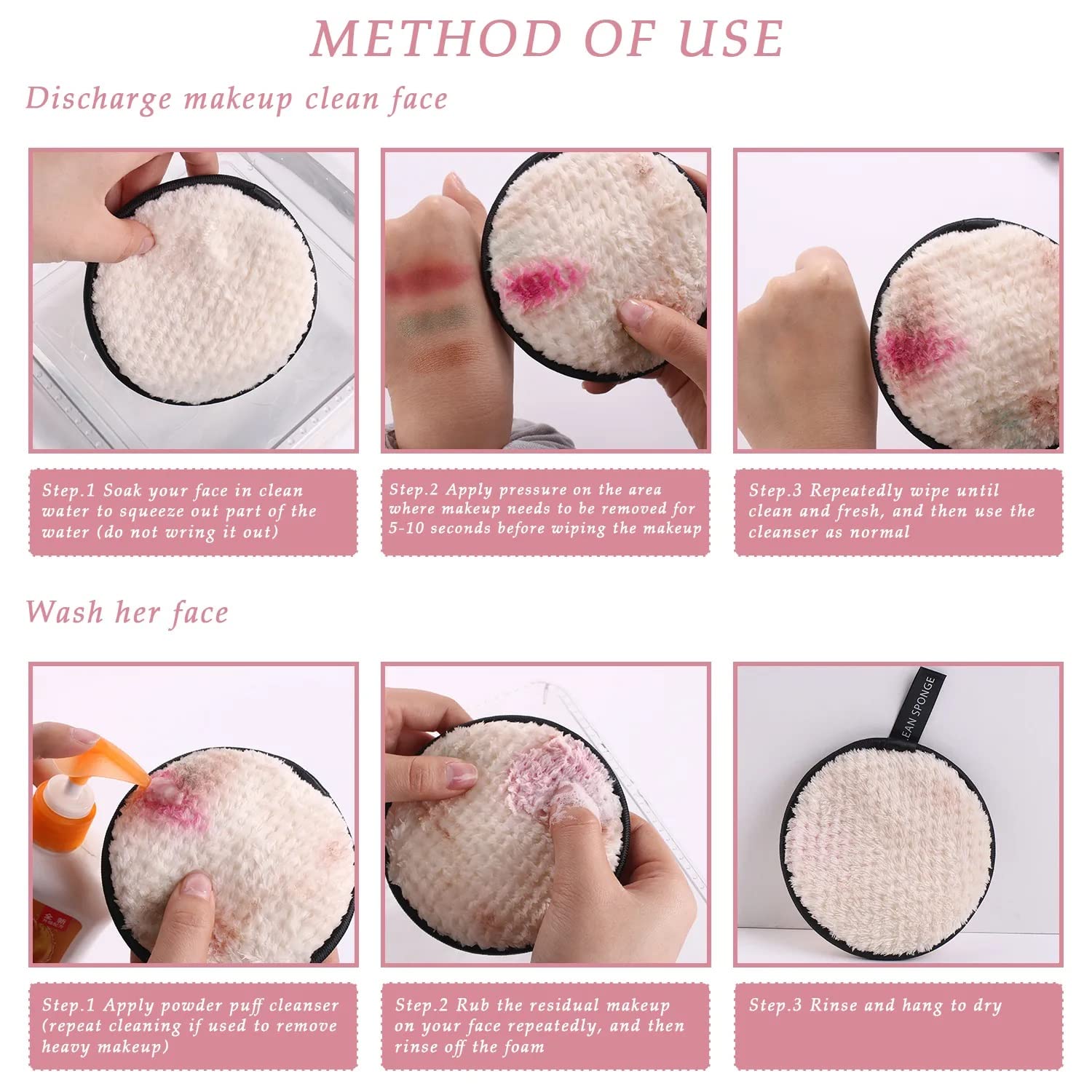 METHOD OF USE

Discharge makeup clean face

Step.1 Soak your face in clean water to squeeze out part of the water (do not wring it out)

Step.2 Apply pressure on the area where makeup needs to be removed for 5-10 seconds before wiping the makeup

Step.3 Repeatedly wipe until clean and fresh, and then use the cleanser as normal

Wash her face

EAN SPONGE

Step.1 Apply powder puff cleanser (repeat cleaning if used to remove heavy makeup)

Step.2 Rub the residual makeup on your face repeatedly, and then rinse off the foam

Step.3 Rinse and hang to dry