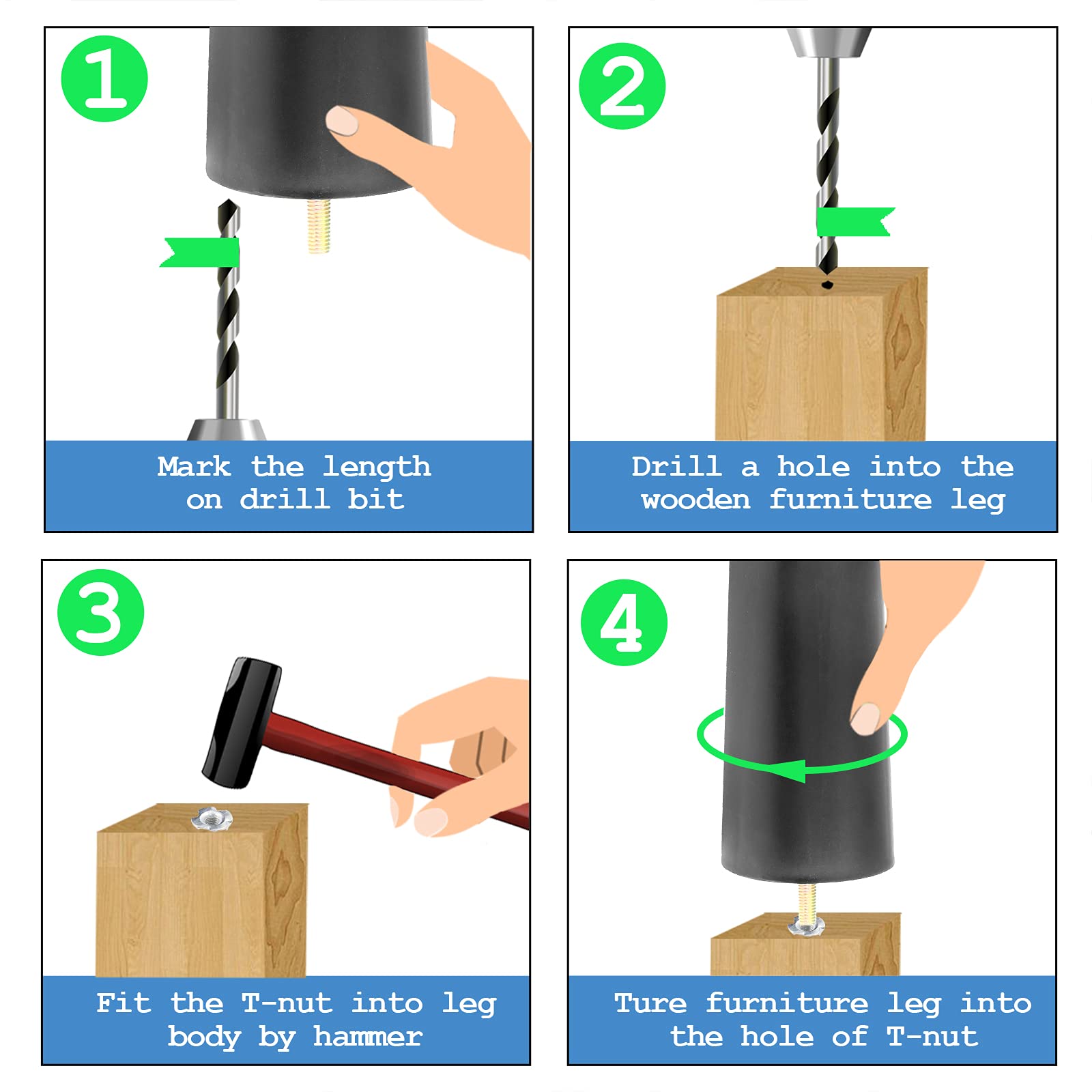 1

Mark the length on drill bit

2

Drill a hole into the wooden furniture leg

3

Fit the T-nut into leg body by hammer

4

Ture furniture leg into the hole of T-nut