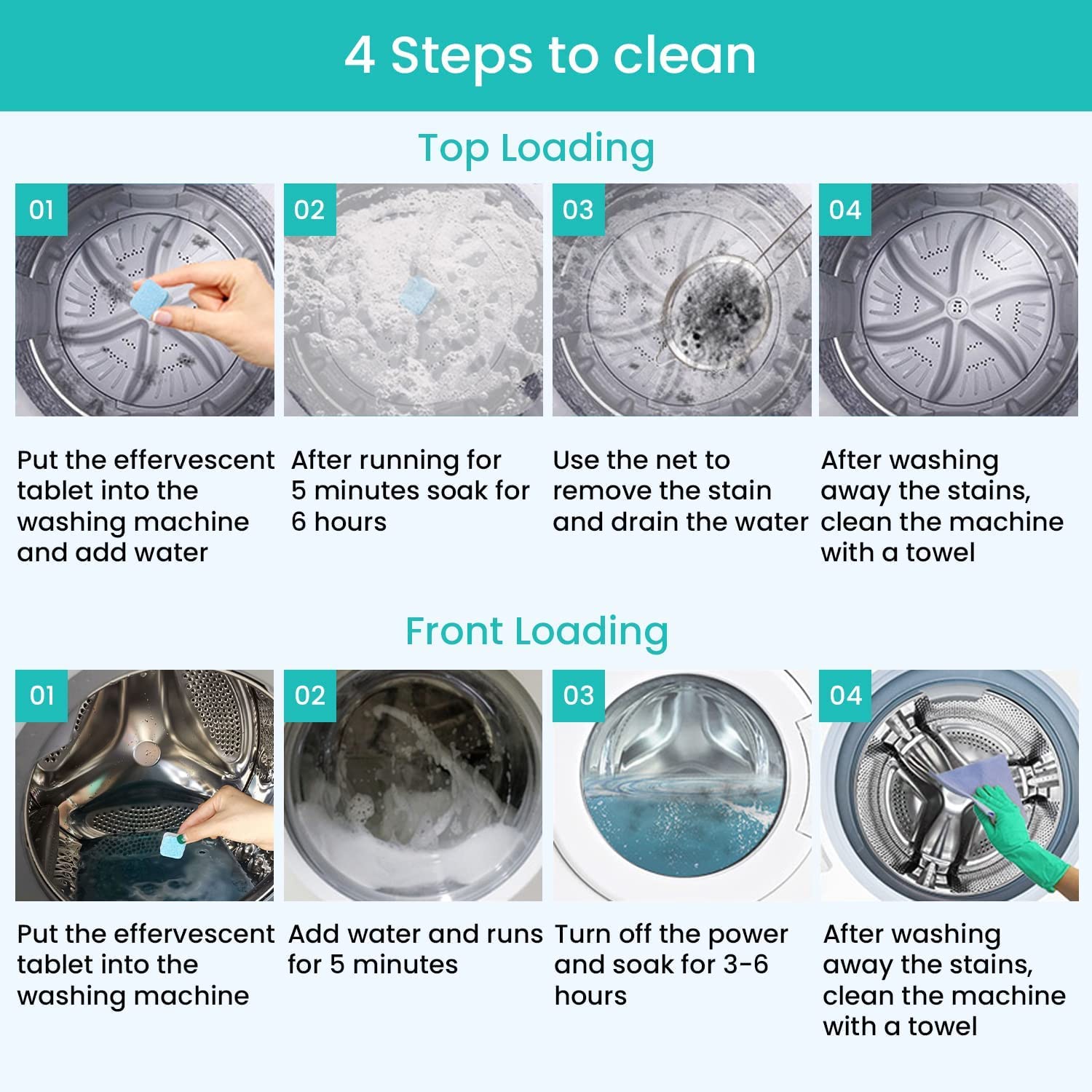 4 Steps to clean

Top Loading

01

Put the effervescent tablet into the washing machine and add water

02

After running for 5 minutes soak for 6 hours

03

Use the net to remove the stain and drain the water

04

After washing away the stains, clean the machine with a towel

Front Loading

01

Put the effervescent tablet into the washing machine

02

Add water and runs for 5 minutes

03

Turn off the power and soak for 3-6 hours

04

After washing away the stains, clean the machine with a towel