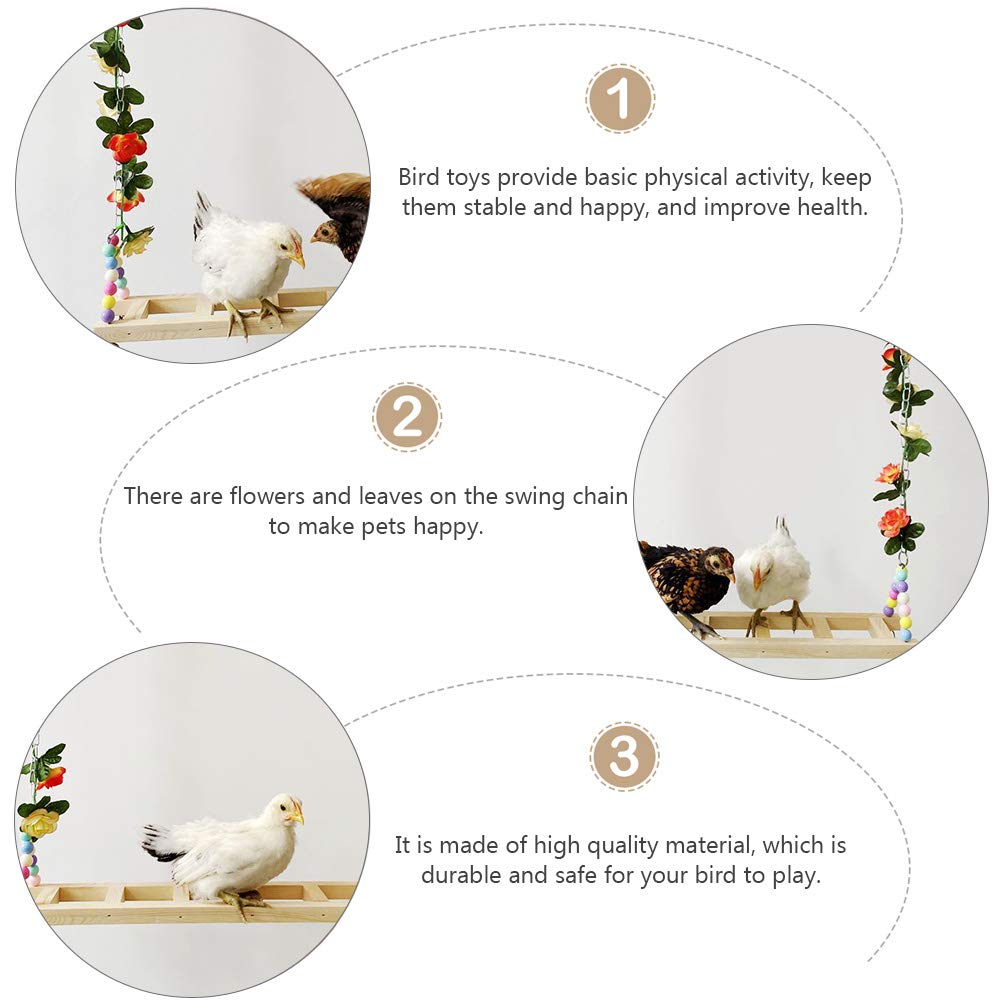 1

Bird toys provide basic physical activity, keep them stable and happy, and improve health.

2

There are flowers and leaves on the swing chain to make pets happy.

3

It is made of high quality material, which is durable and safe for your bird to play.