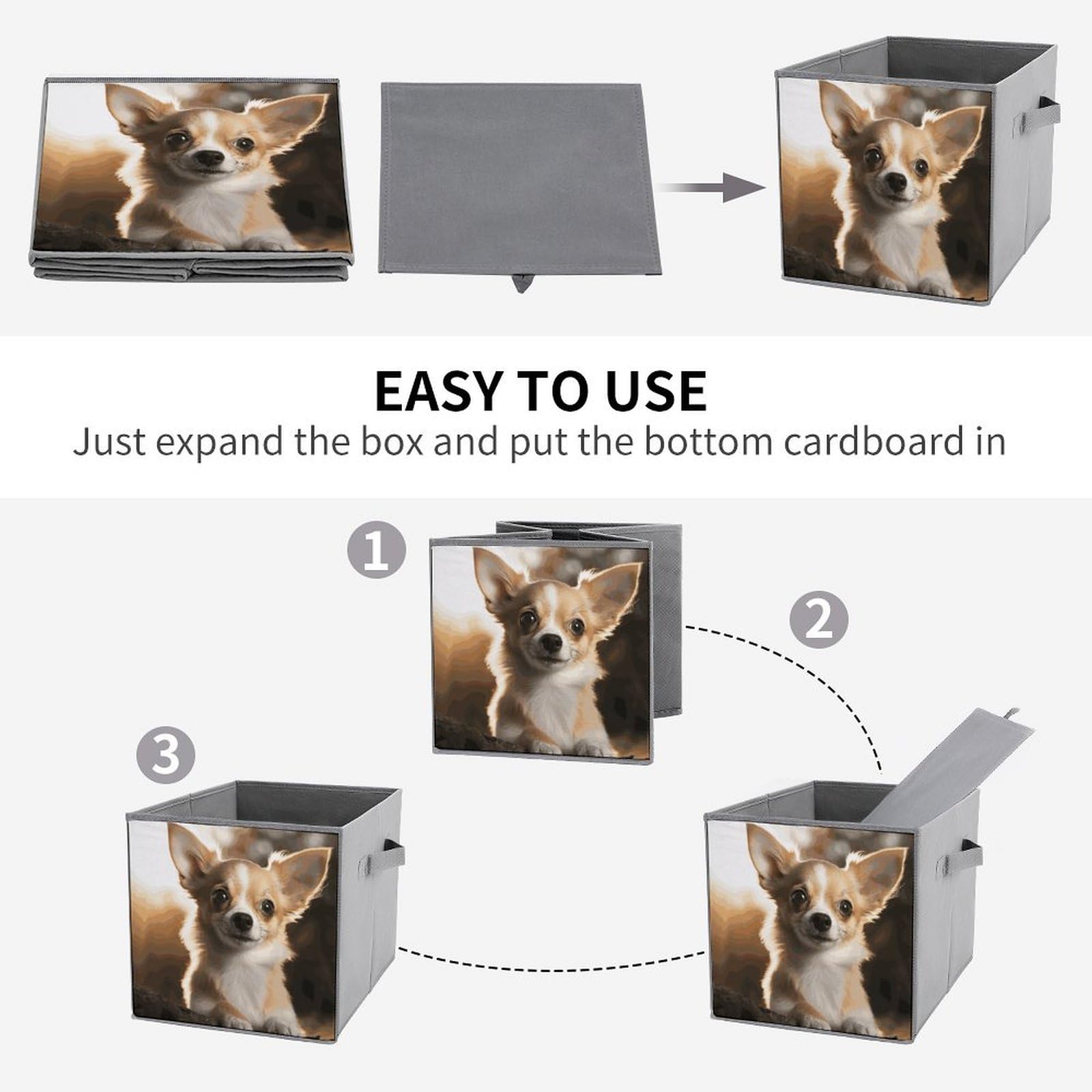 EASY TO USE
Just expand the box and put the bottom cardboard in

1

2

3