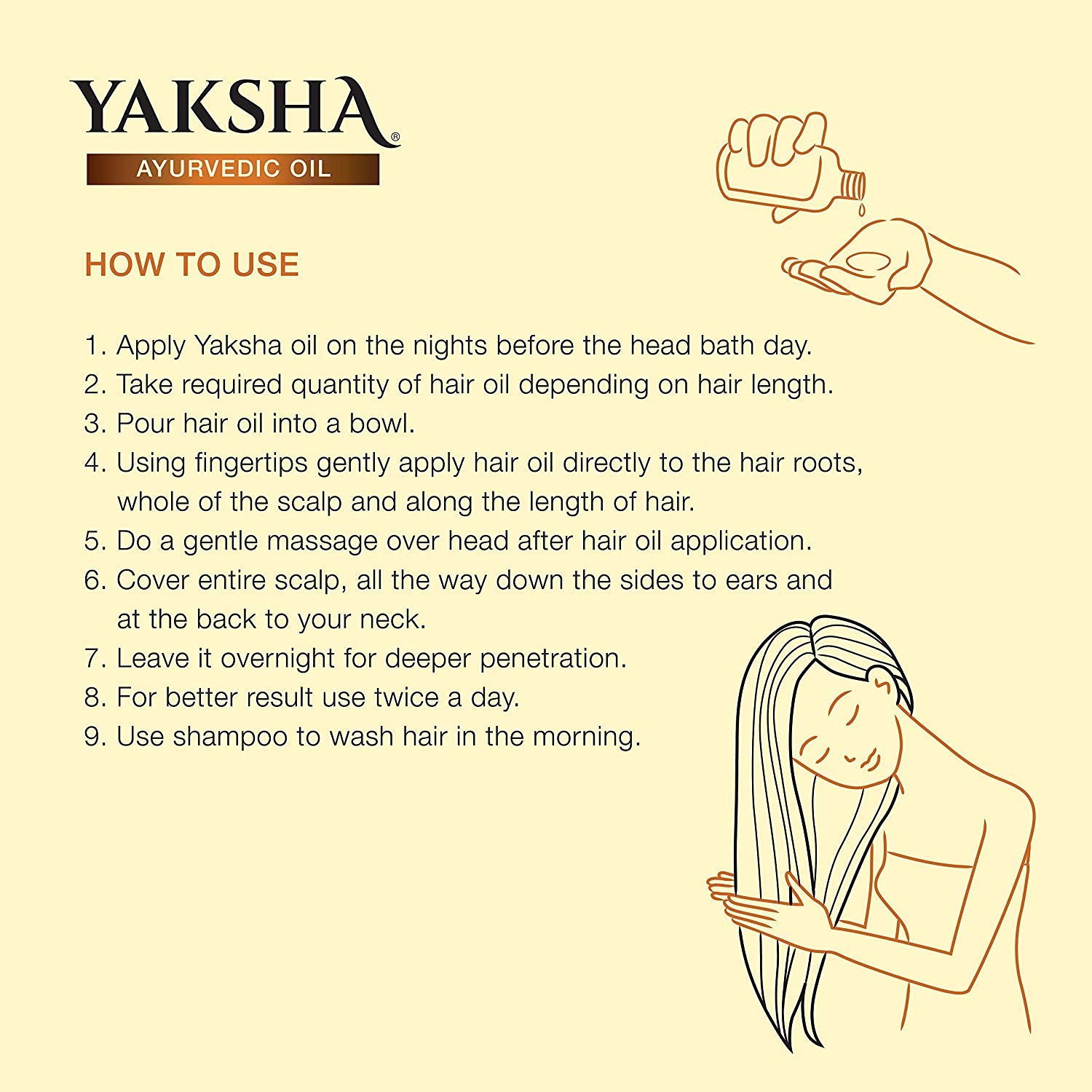 YAKSHA®
AYURVEDIC OIL

HOW TO USE

1. Apply Yaksha oil on the nights before the head bath day.
2. Take required quantity of hair oil depending on hair length.
3. Pour hair oil into a bowl.
4. Using fingertips gently apply hair oil directly to the hair roots, whole of the scalp and along the length of hair.
5. Do a gentle massage over head after hair oil application.
6. Cover entire scalp, all the way down the sides to ears and at the back to your neck.
7. Leave it overnight for deeper penetration.
8. For better result use twice a day.
9. Use shampoo to wash hair in the morning.