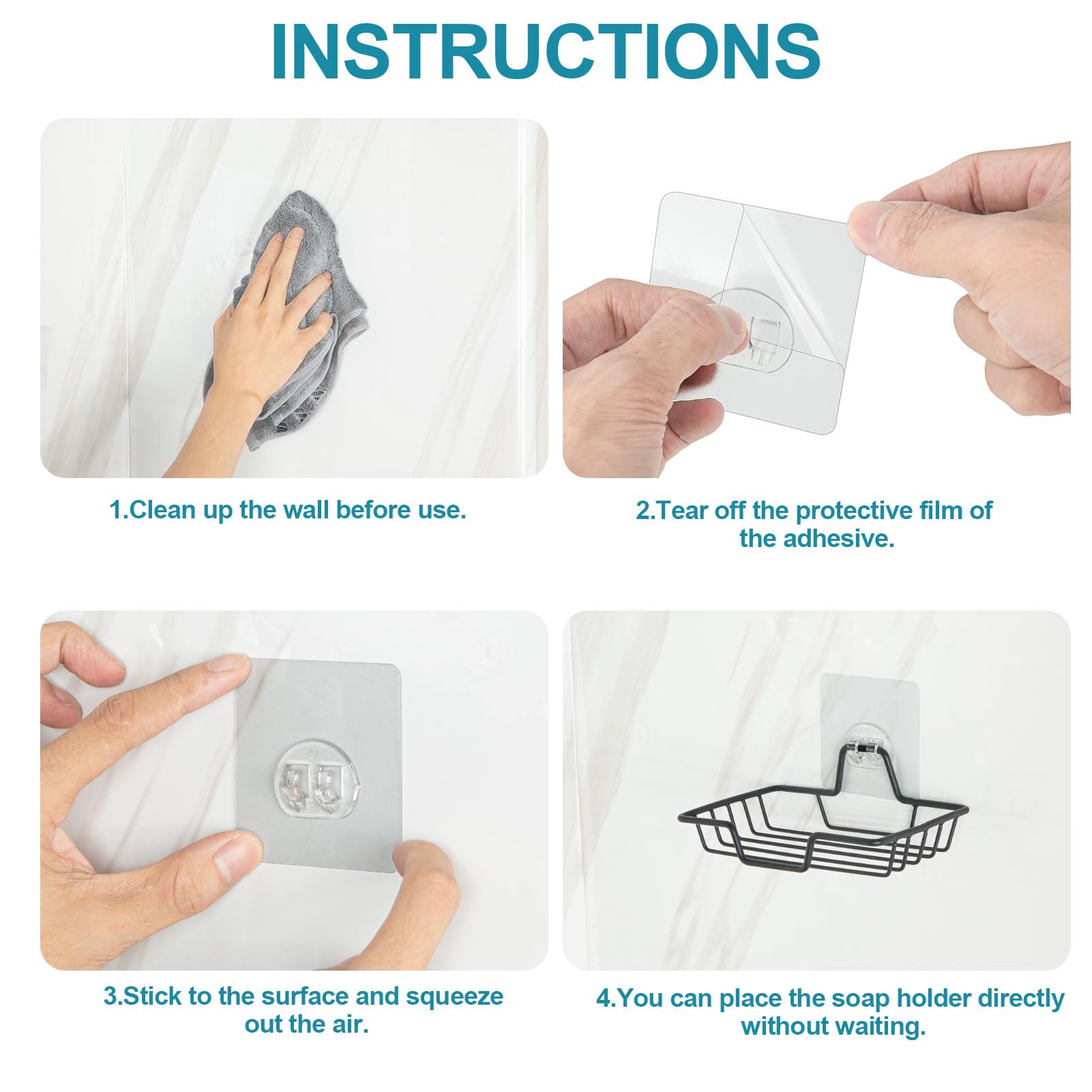 INSTRUCTIONS

1.Clean up the wall before use.

2.Tear off the protective film of the adhesive.

3.Stick to the surface and squeeze out the air.

4.You can place the soap holder directly without waiting.