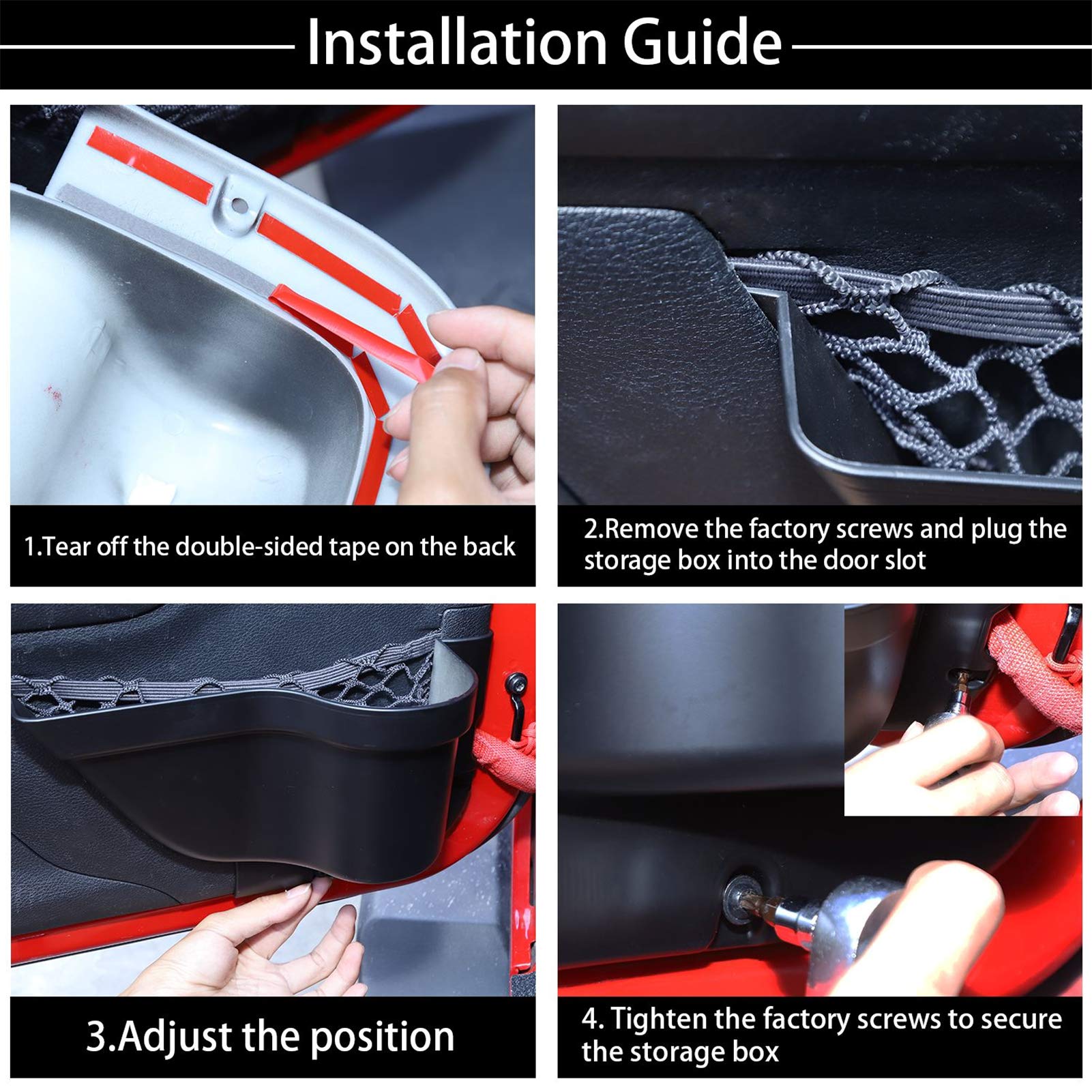 Installation Guide

1.Tear off the double-sided tape on the back

2.Remove the factory screws and plug the storage box into the door slot

3.Adjust the position

4. Tighten the factory screws to secure the storage box