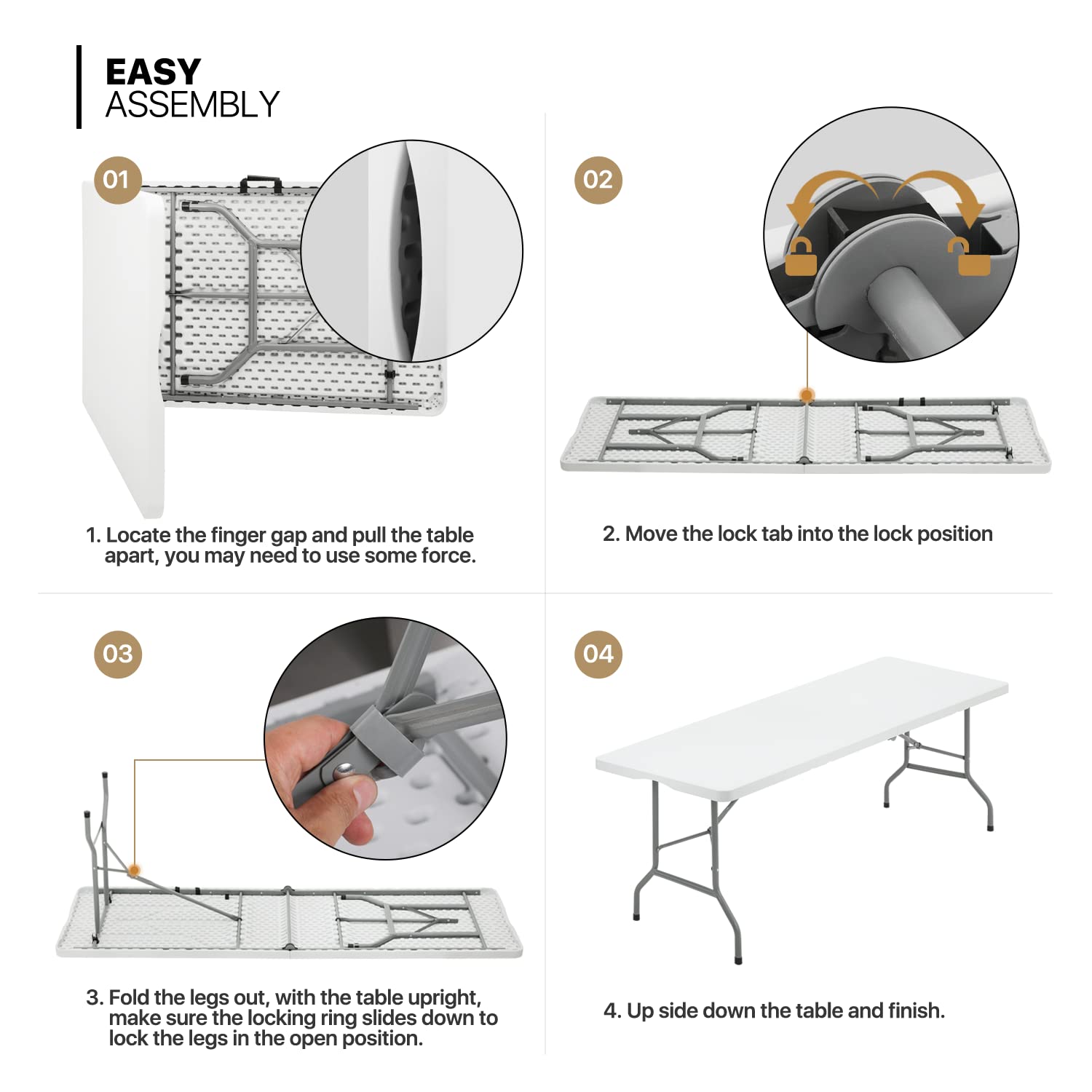 EASY
ASSEMBLY

01

1. Locate the finger gap and pull the table apart, you may need to use some force.

02

2. Move the lock tab into the lock position

03

3. Fold the legs out, with the table upright, make sure the locking ring slides down to lock the legs in the open position.

04

4. Up side down the table and finish.