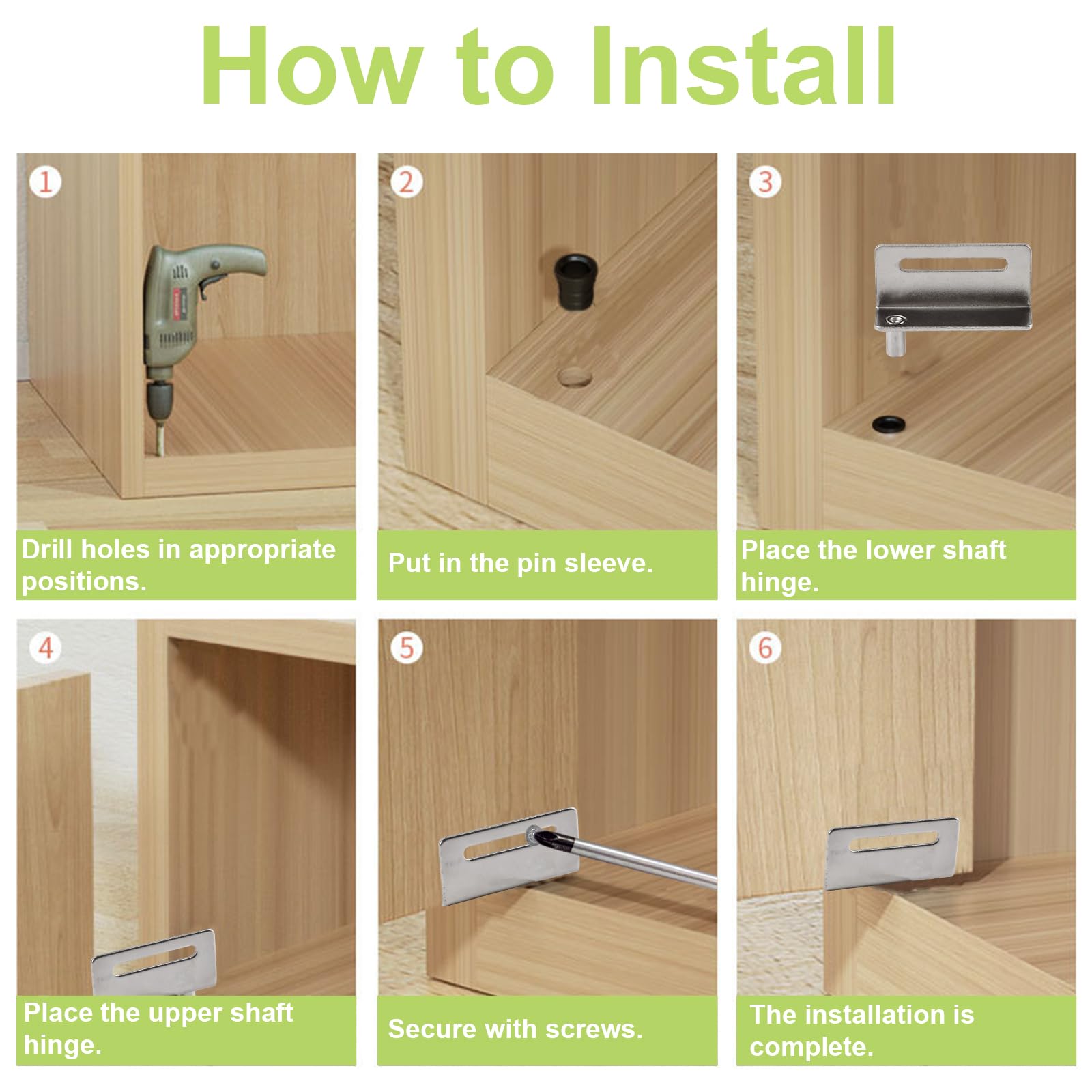 How to Install

1

Drill holes in appropriate positions.

2

Put in the pin sleeve.

3

Place the lower shaft hinge.

4

Place the upper shaft hinge.

5

Secure with screws.

6

The installation is complete.