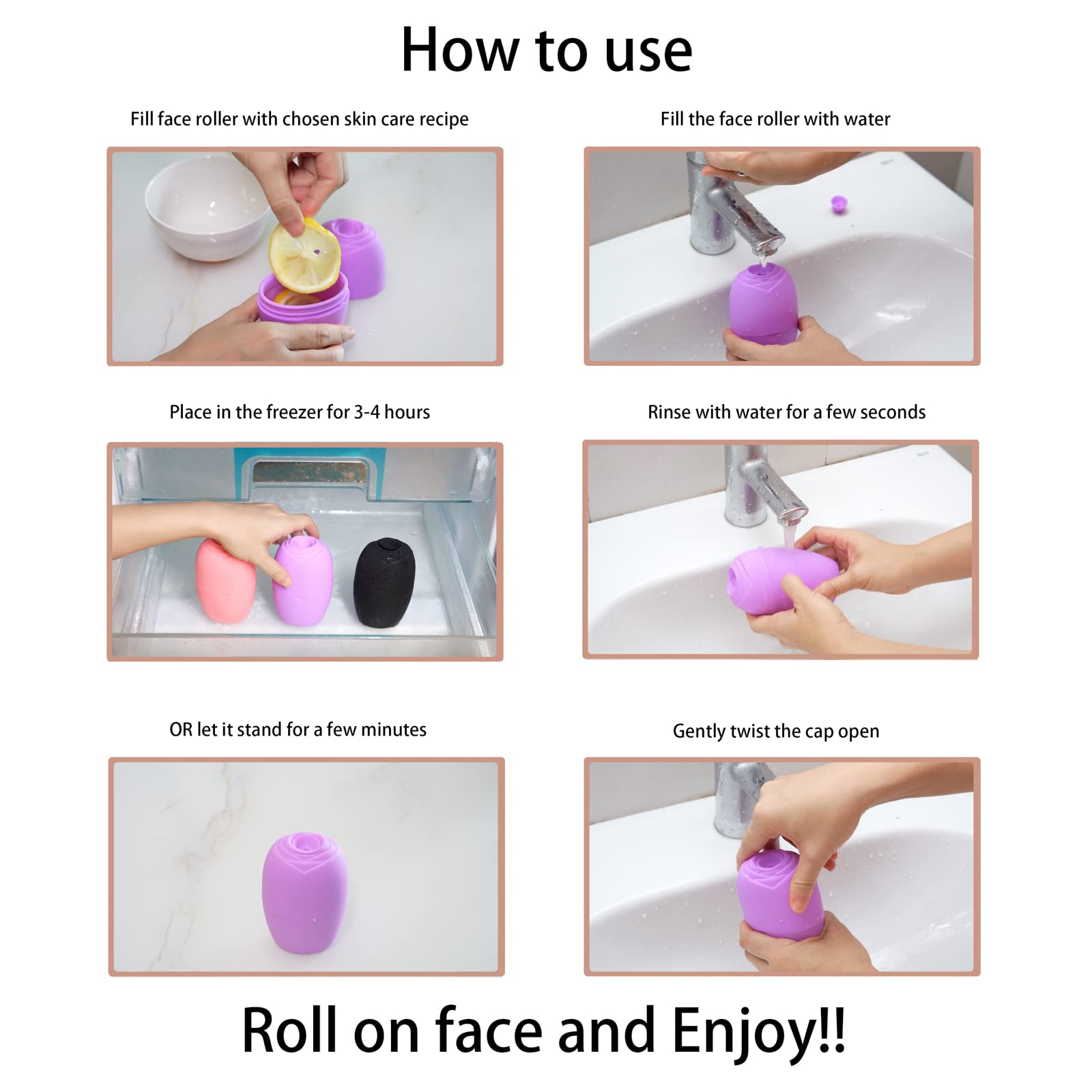 How to use

Fill face roller with chosen skin care recipe

Fill the face roller with water

Place in the freezer for 3-4 hours

Rinse with water for a few seconds

OR let it stand for a few minutes

Gently twist the cap open

Roll on face and Enjoy!!