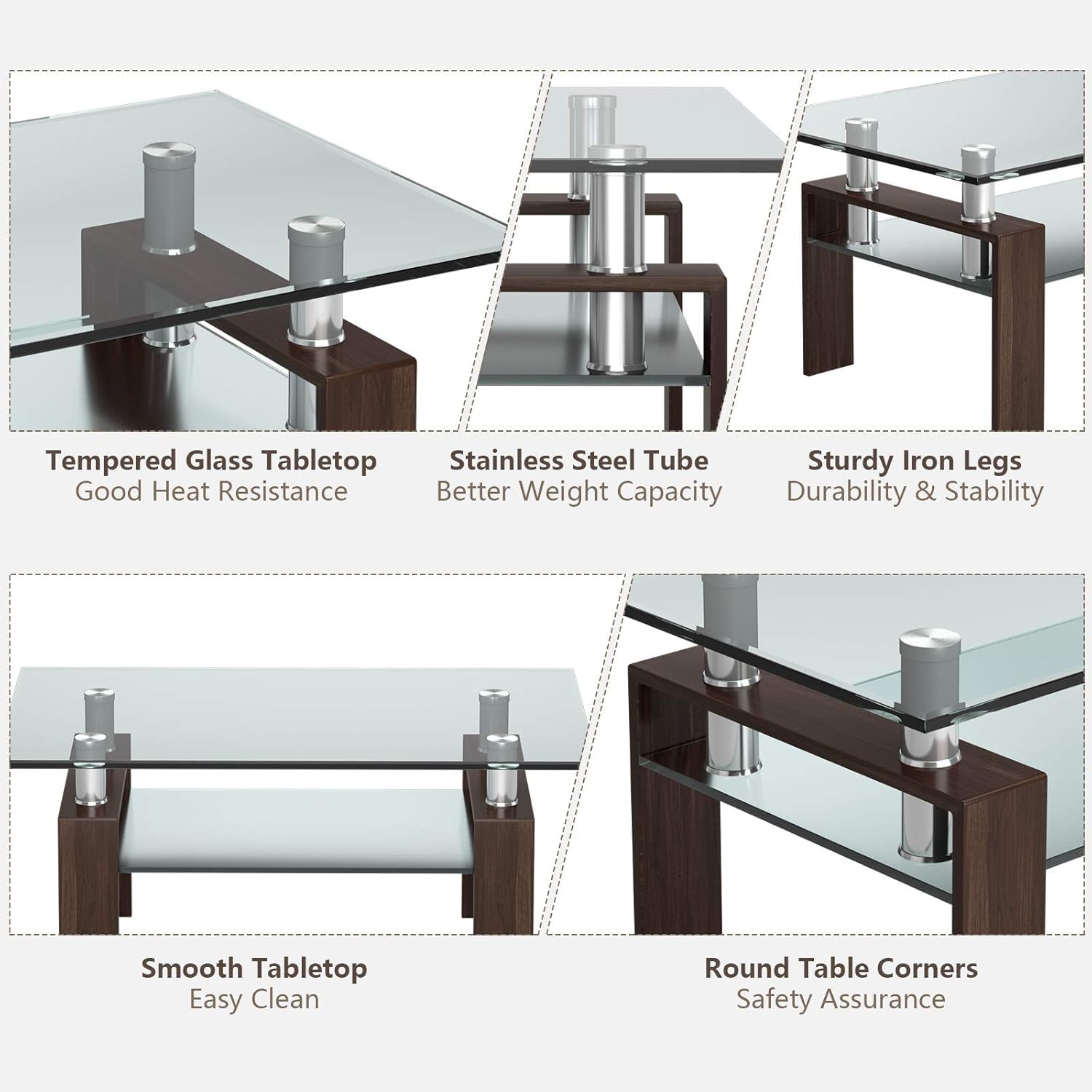 Tempered Glass Tabletop
Good Heat Resistance

Stainless Steel Tube
Better Weight Capacity

Sturdy Iron Legs
Durability & Stability

Smooth Tabletop
Easy Clean

Round Table Corners
Safety Assurance