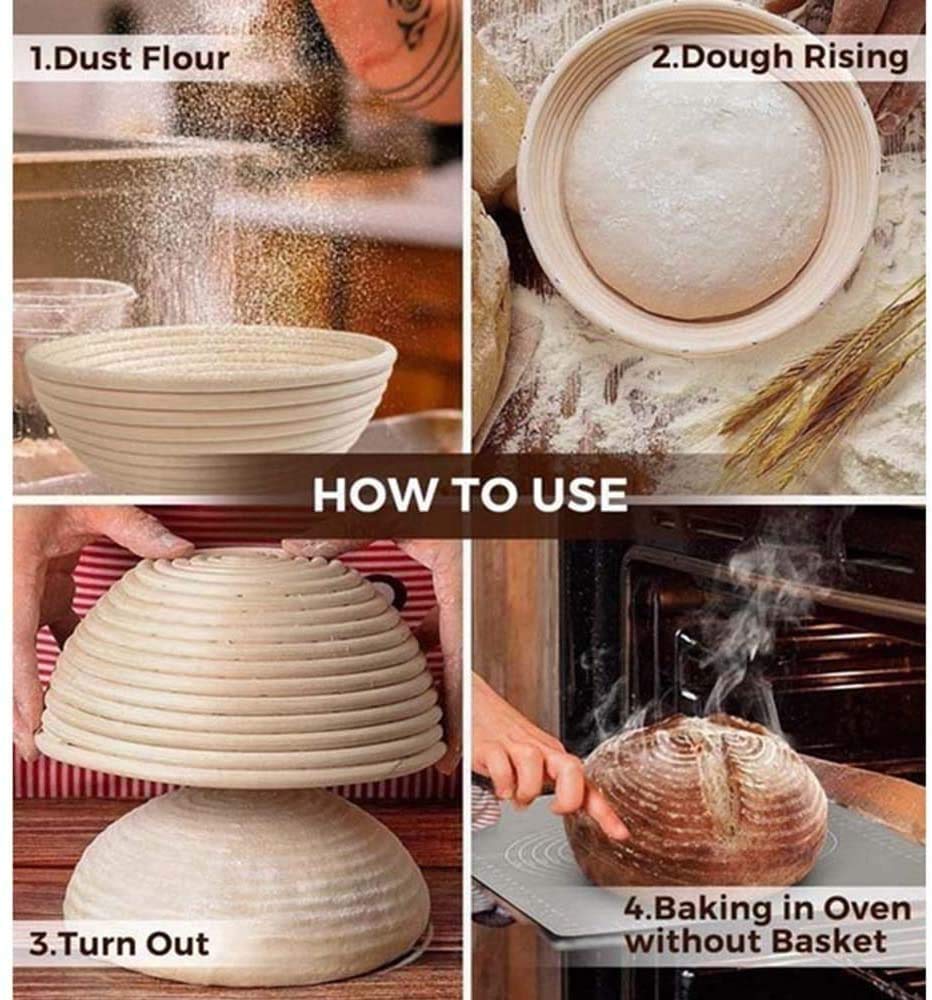 1.Dust Flour

2.Dough Rising

HOW TO USE

3.Turn Out

4.Baking in Oven without Basket