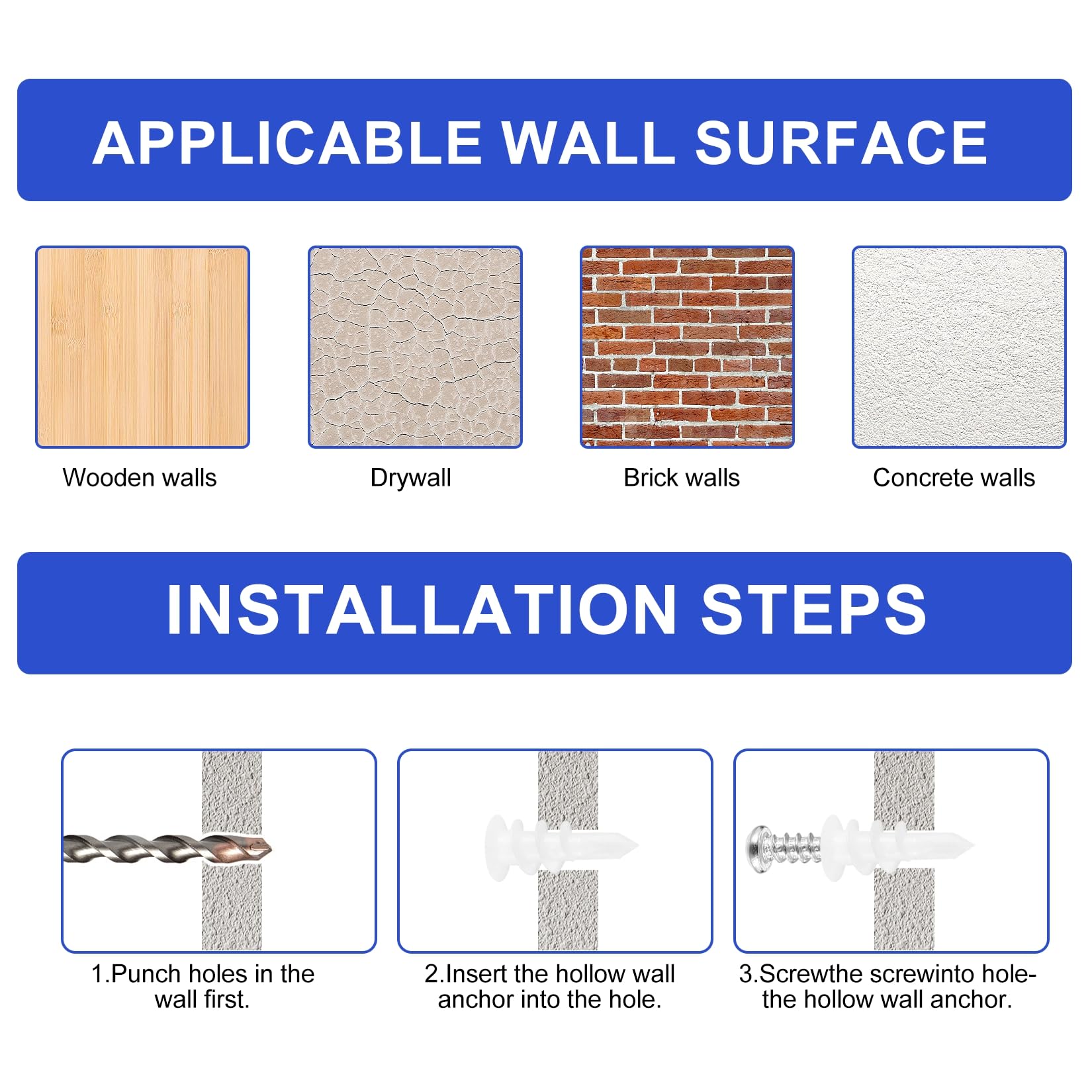 APPLICABLE WALL SURFACE

Wooden walls

Drywall

Brick walls

Concrete walls

INSTALLATION STEPS

1.Punch holes in the wall first.

2.Insert the hollow wall anchor into the hole.

3.Screwthe screwinto hole-the hollow wall anchor.