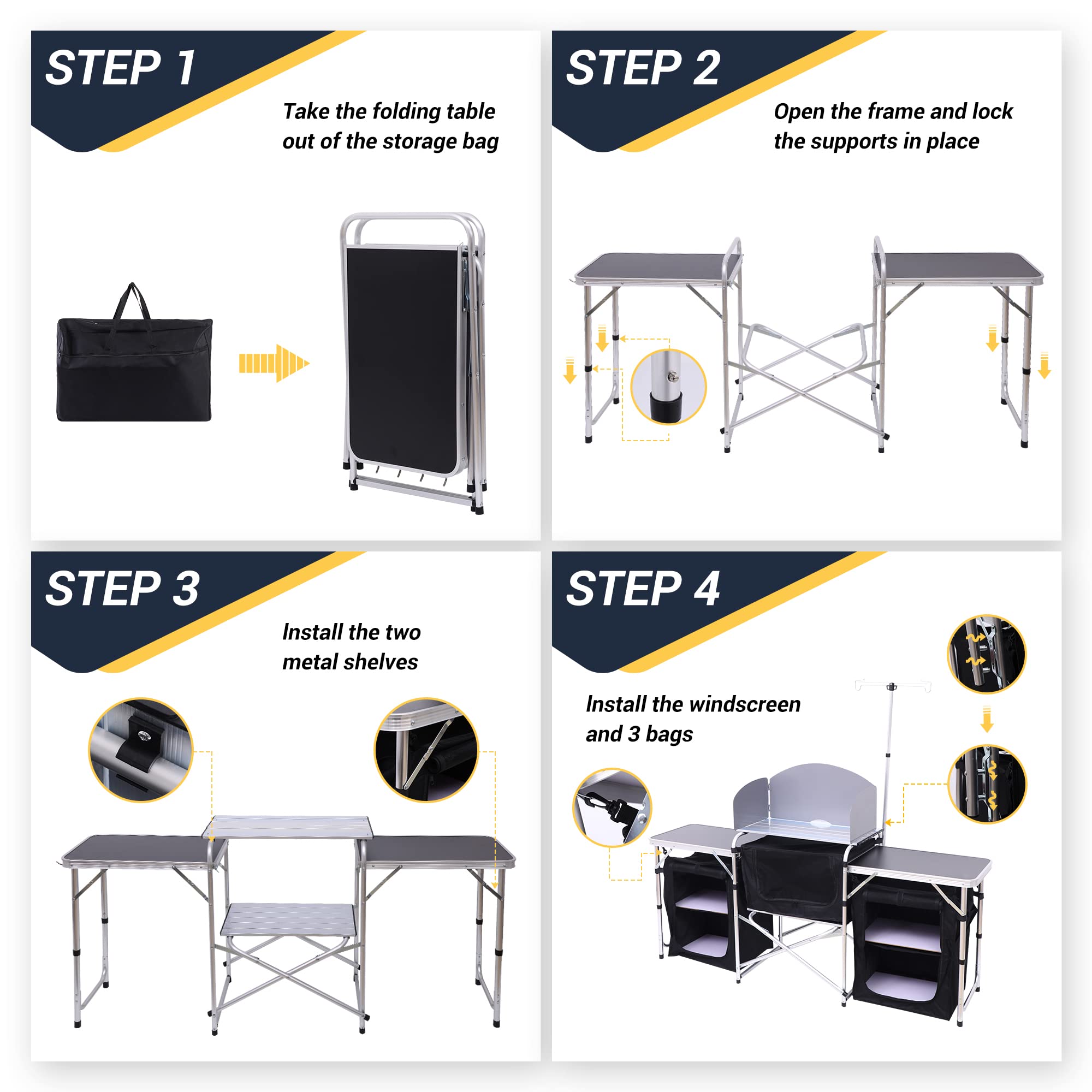 STEP 1

Take the folding table out of the storage bag

STEP 2

Open the frame and lock the supports in place

STEP 3

Install the two metal shelves

STEP 4

Install the windscreen and 3 bags