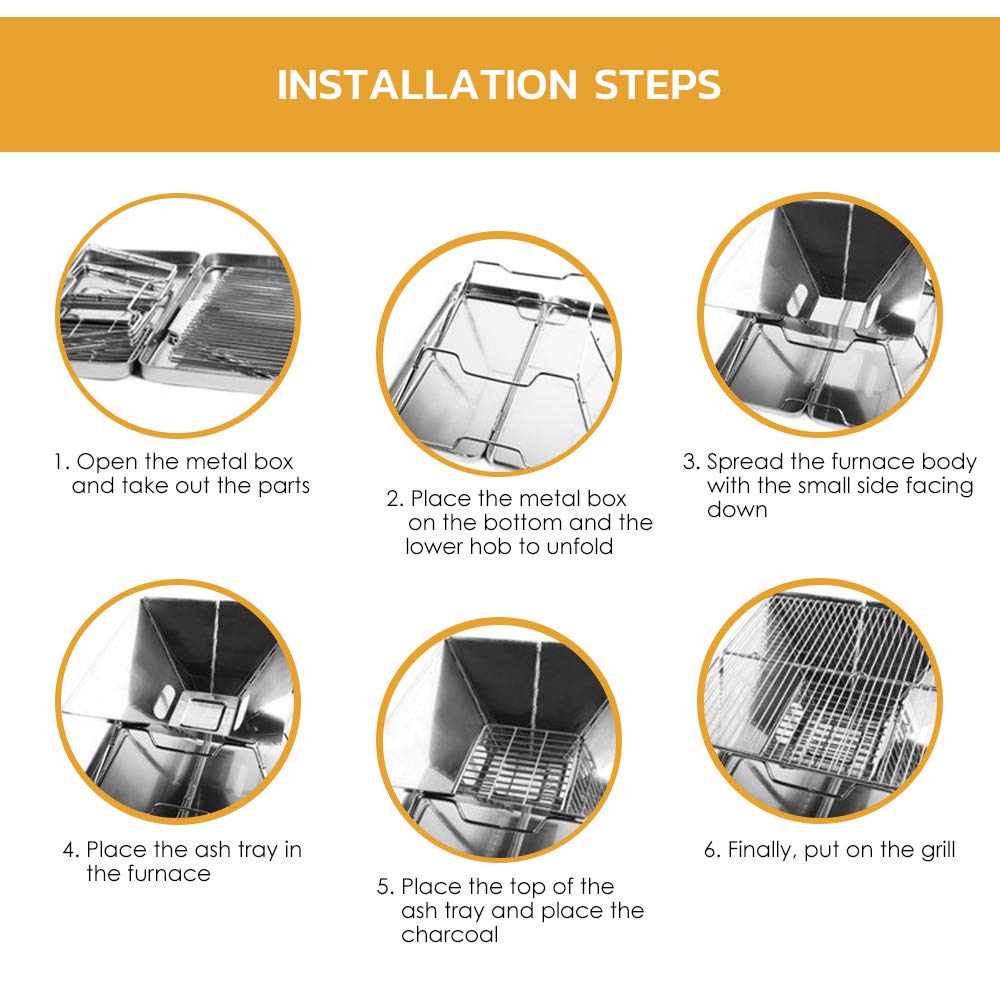 INSTALLATION STEPS

1. Open the metal box and take out the parts

2. Place the metal box on the bottom and the lower hob to unfold

3. Spread the furnace body with the small side facing down

4. Place the ash tray in the furnace

5. Place the top of the ash tray and place the charcoal

6. Finally, put on the grill