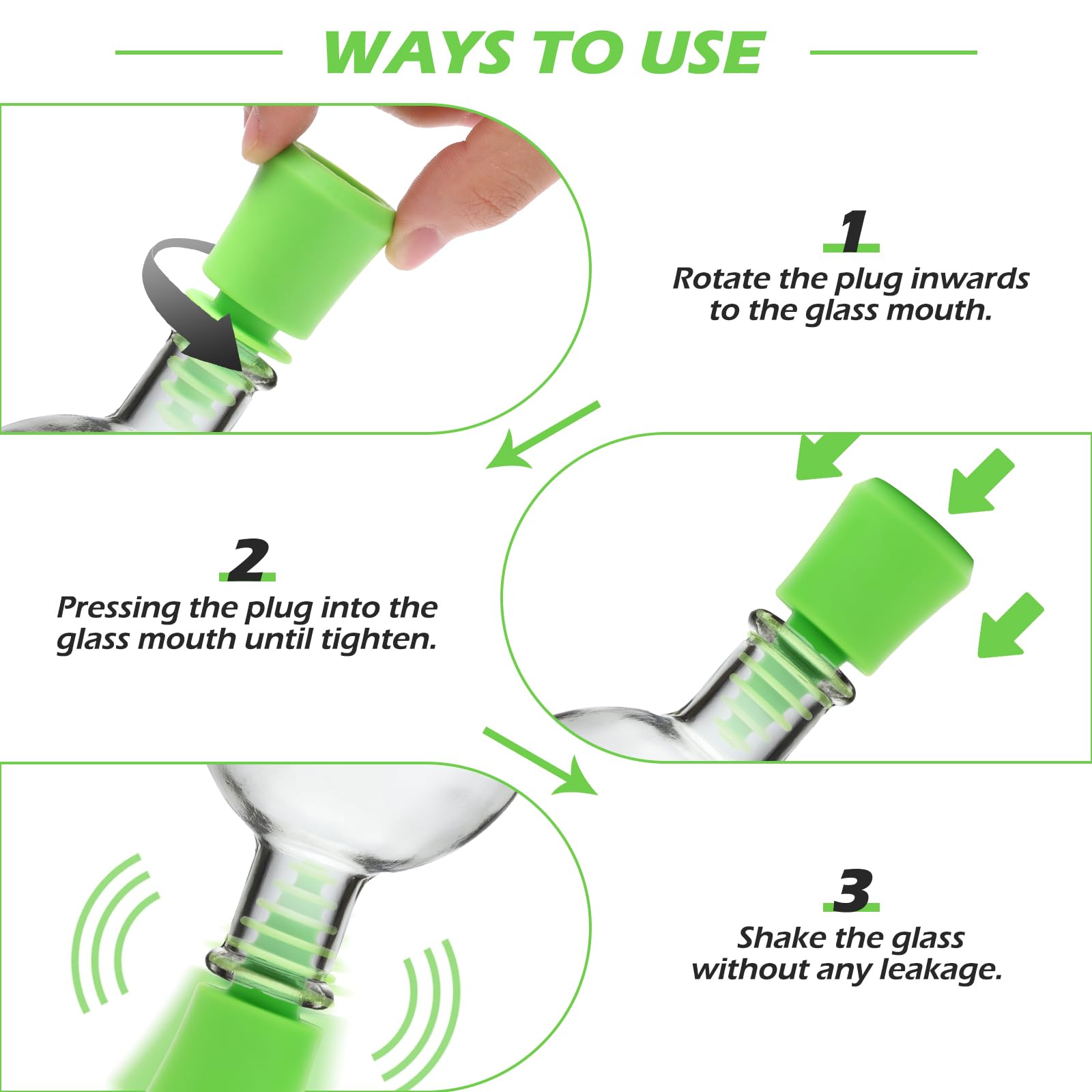 WAYS TO USE

1

Rotate the plug inwards to the glass mouth.

2

Pressing the plug into the glass mouth until tighten.

3

Shake the glass without any leakage.