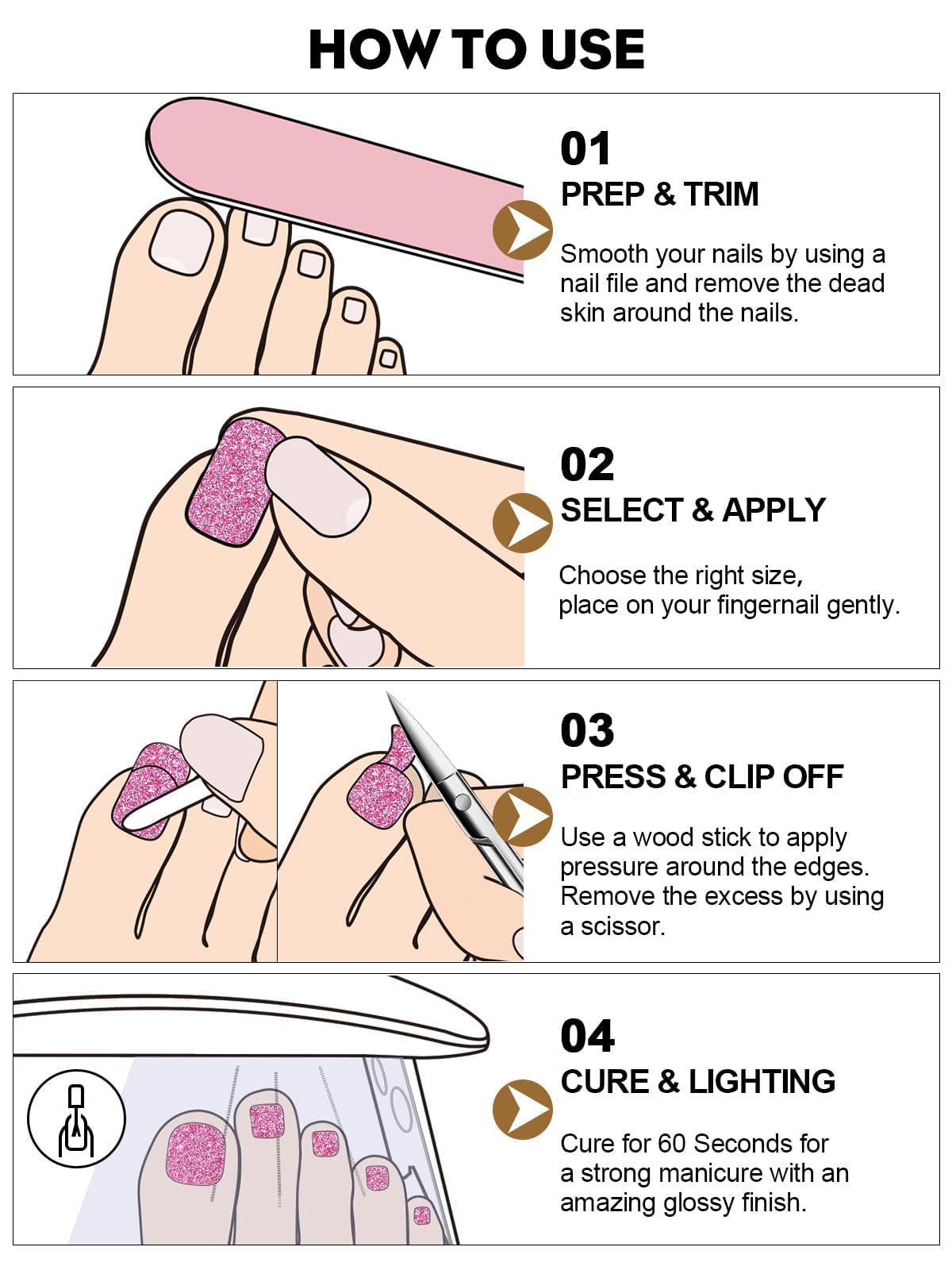 HOW TO USE

01
PREP & TRIM

Smooth your nails by using a nail file and remove the dead skin around the nails.

02
SELECT & APPLY

Choose the right size, place on your fingernail gently.

03
PRESS & CLIP OFF

Use a wood stick to apply pressure around the edges. Remove the excess by using a scissor.

04
CURE & LIGHTING

Cure for 60 Seconds for a strong manicure with an amazing glossy finish.