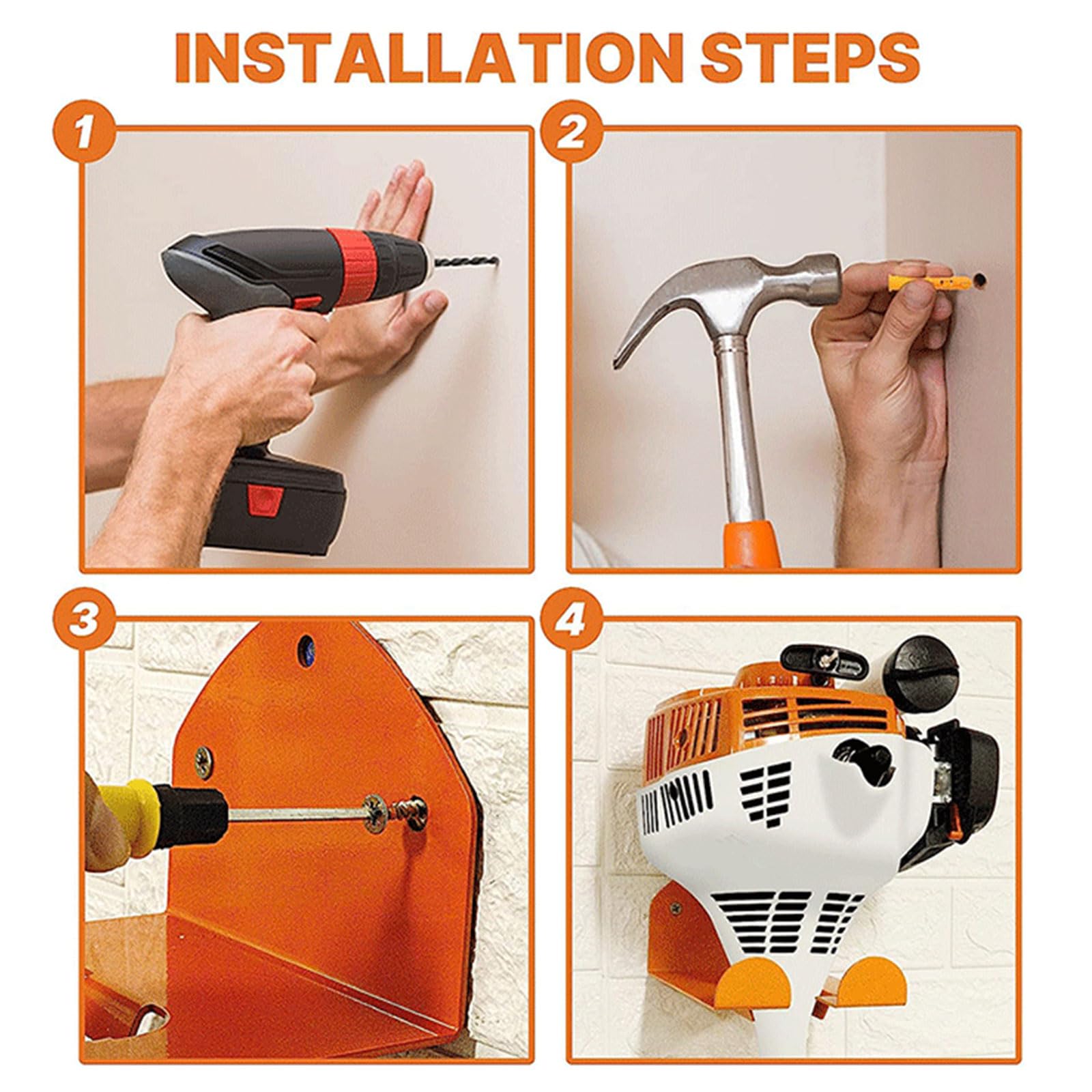 INSTALLATION STEPS

1

2

3

4