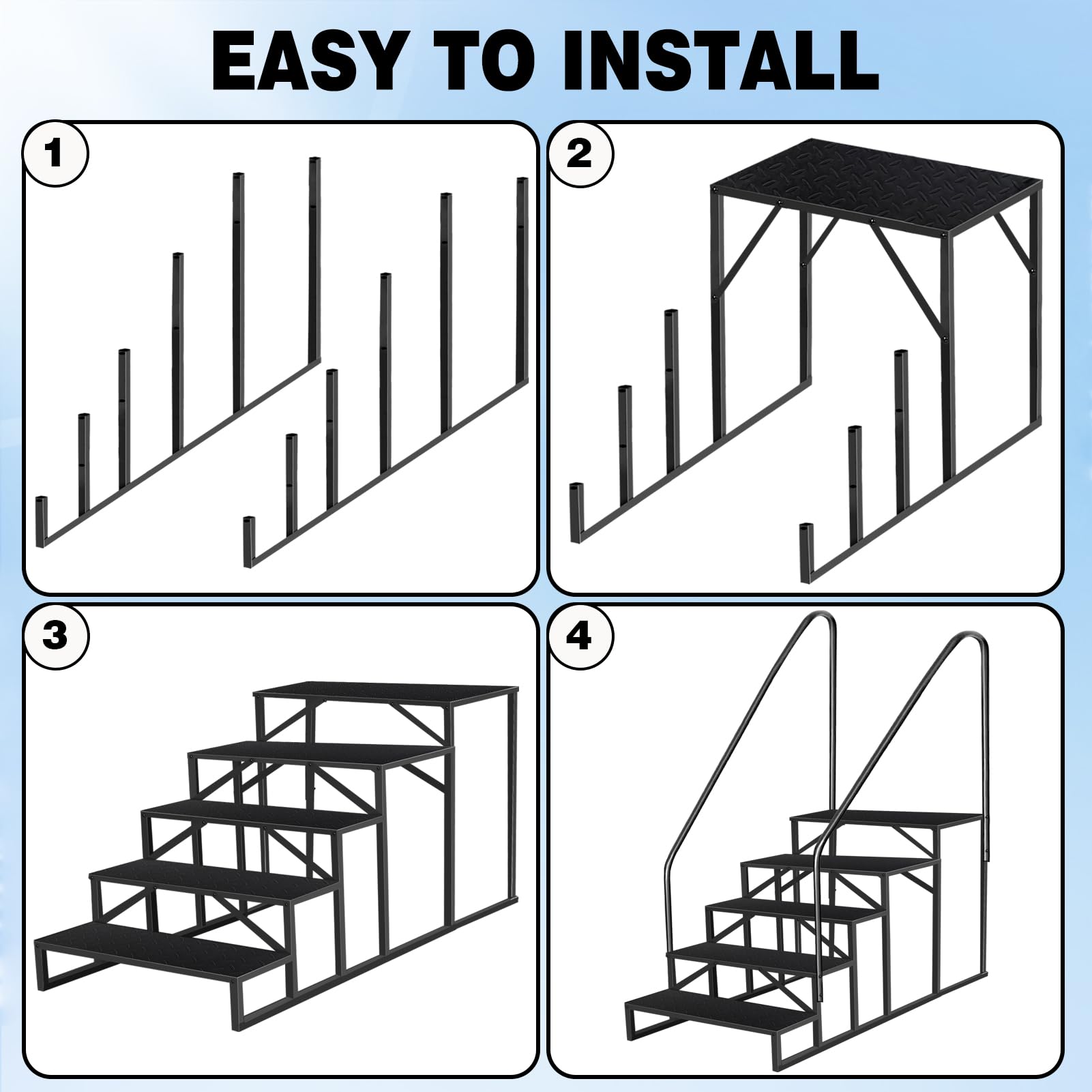 EASY TO INSTALL

1

2

3

4