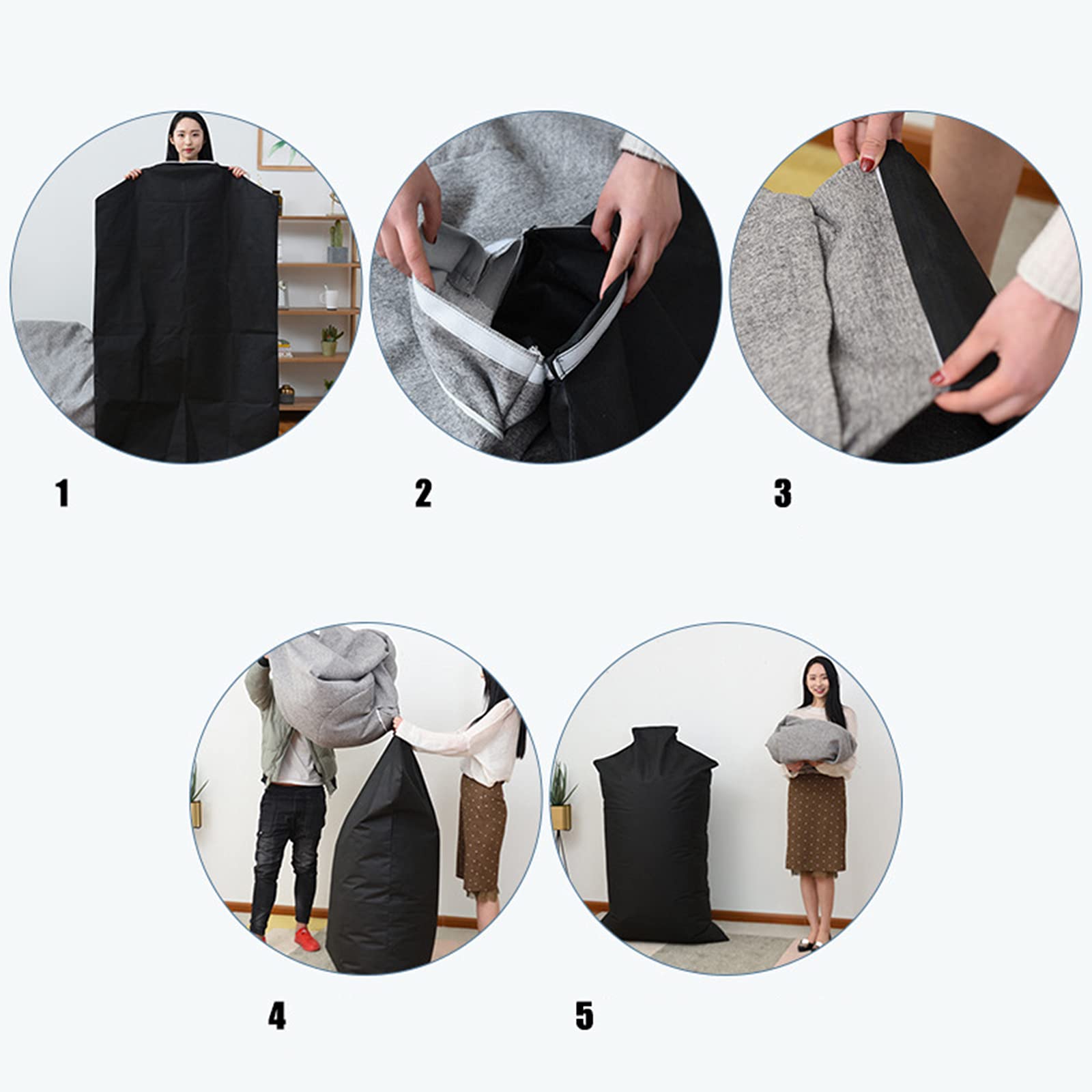 1

2

3

4

5