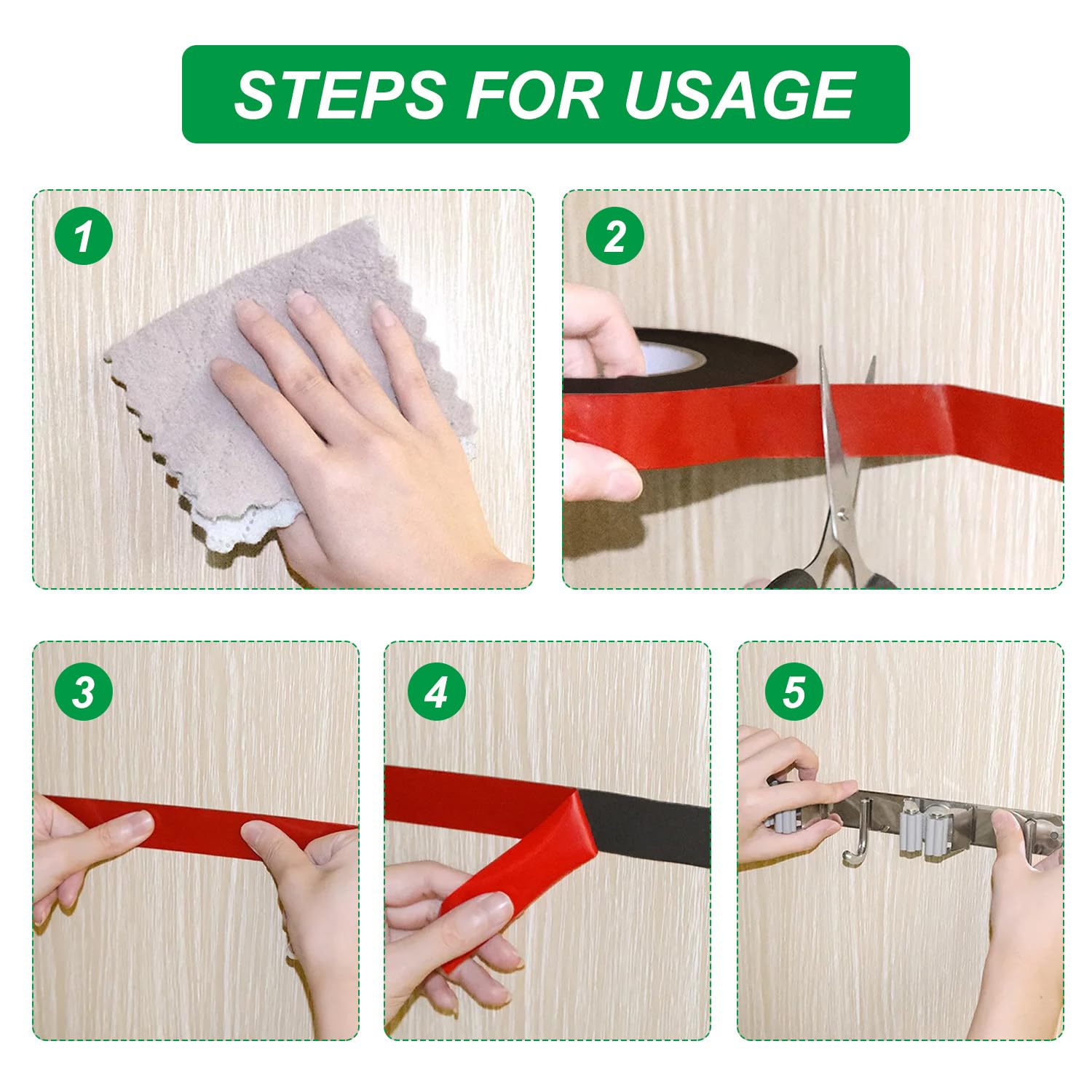 STEPS FOR USAGE

1

2

3

4

5