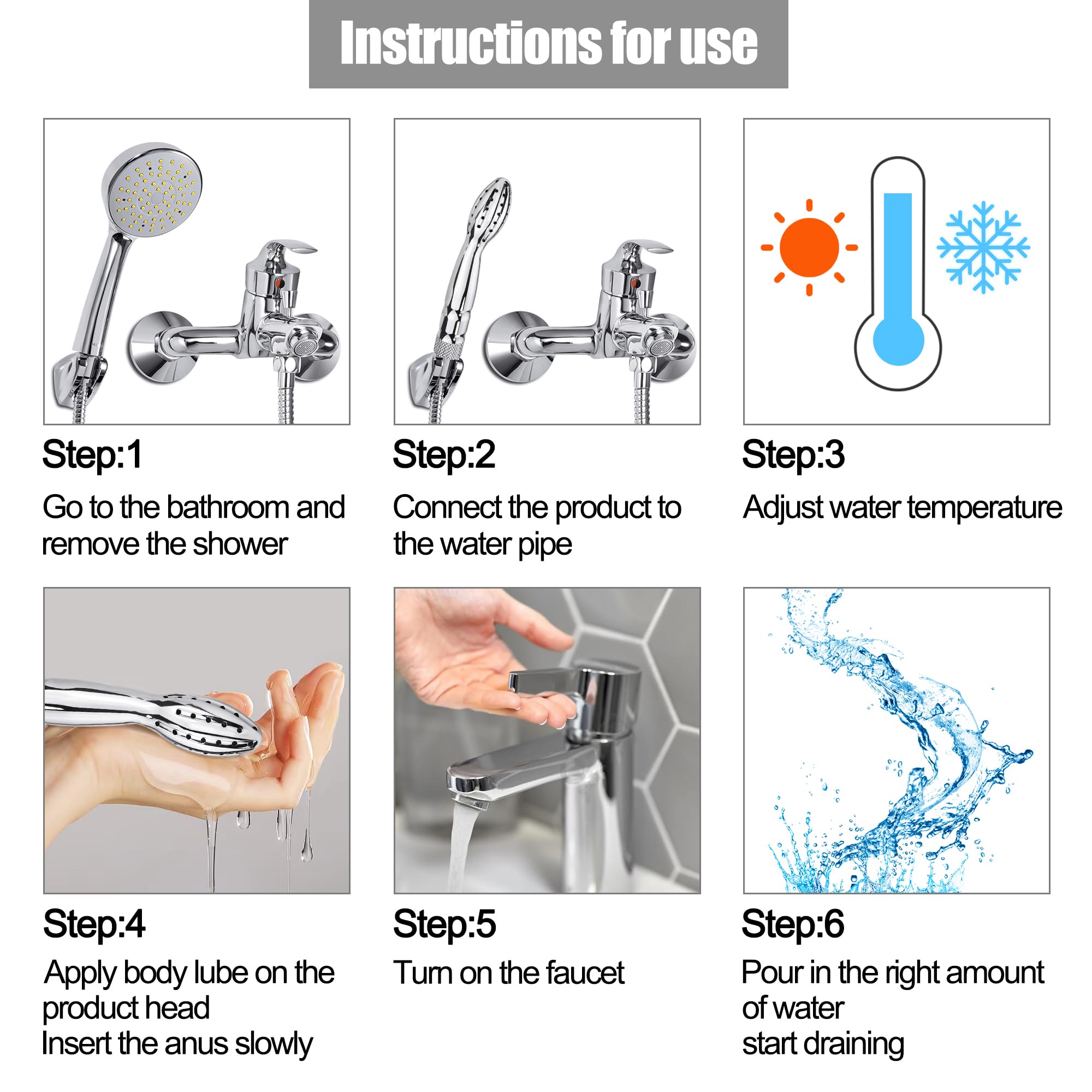 Instructions for use

Step:1

Go to the bathroom and remove the shower

Step:2

Connect the product to the water pipe

Step:3

Adjust water temperature

Step:4

Apply body lube on the product head
Insert the anus slowly

Step:5

Turn on the faucet

Step:6

Pour in the right amount of water
start draining