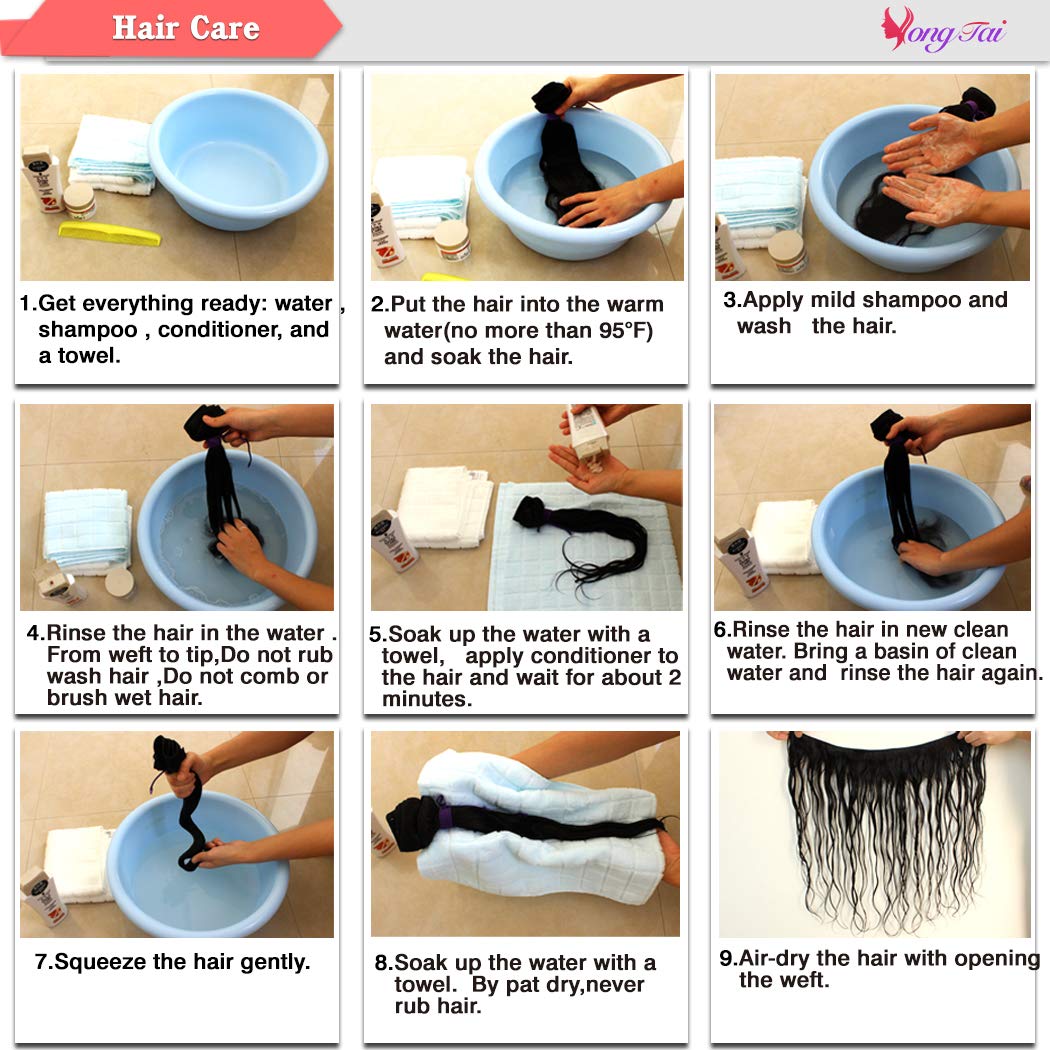 Hair Care

Yong Tai

1.Get everything ready: water , shampoo , conditioner, and a towel.

2.Put the hair into the warm water(no more than 95°F) and soak the hair.

3.Apply mild shampoo and wash the hair.

4.Rinse the hair in the water . From weft to tip,Do not rub wash hair ,Do not comb or brush wet hair.

5.Soak up the water with a towel, apply conditioner to the hair and wait for about 2 minutes.

6.Rinse the hair in new clean water. Bring a basin of clean water and rinse the hair again.

7.Squeeze the hair gently.

8.Soak up the water with a towel. By pat dry,never rub hair.

9.Air-dry the hair with opening the weft.