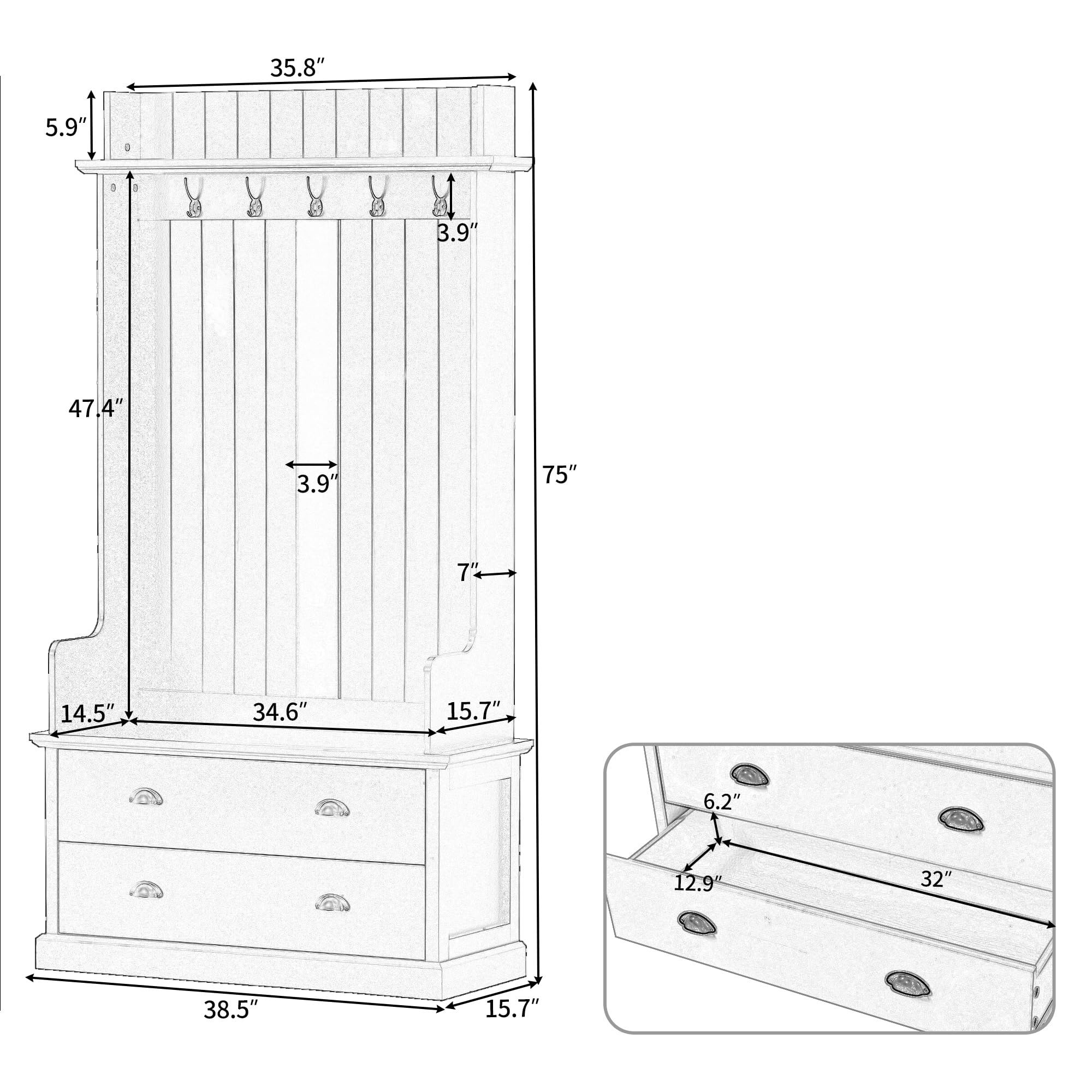 35.8″

5.9″

3.9″

47.4″

3.9″

75″

7″

14.5″

34.6″

15.7″

38.5″

15.7″

6.2″

12.9″

32″