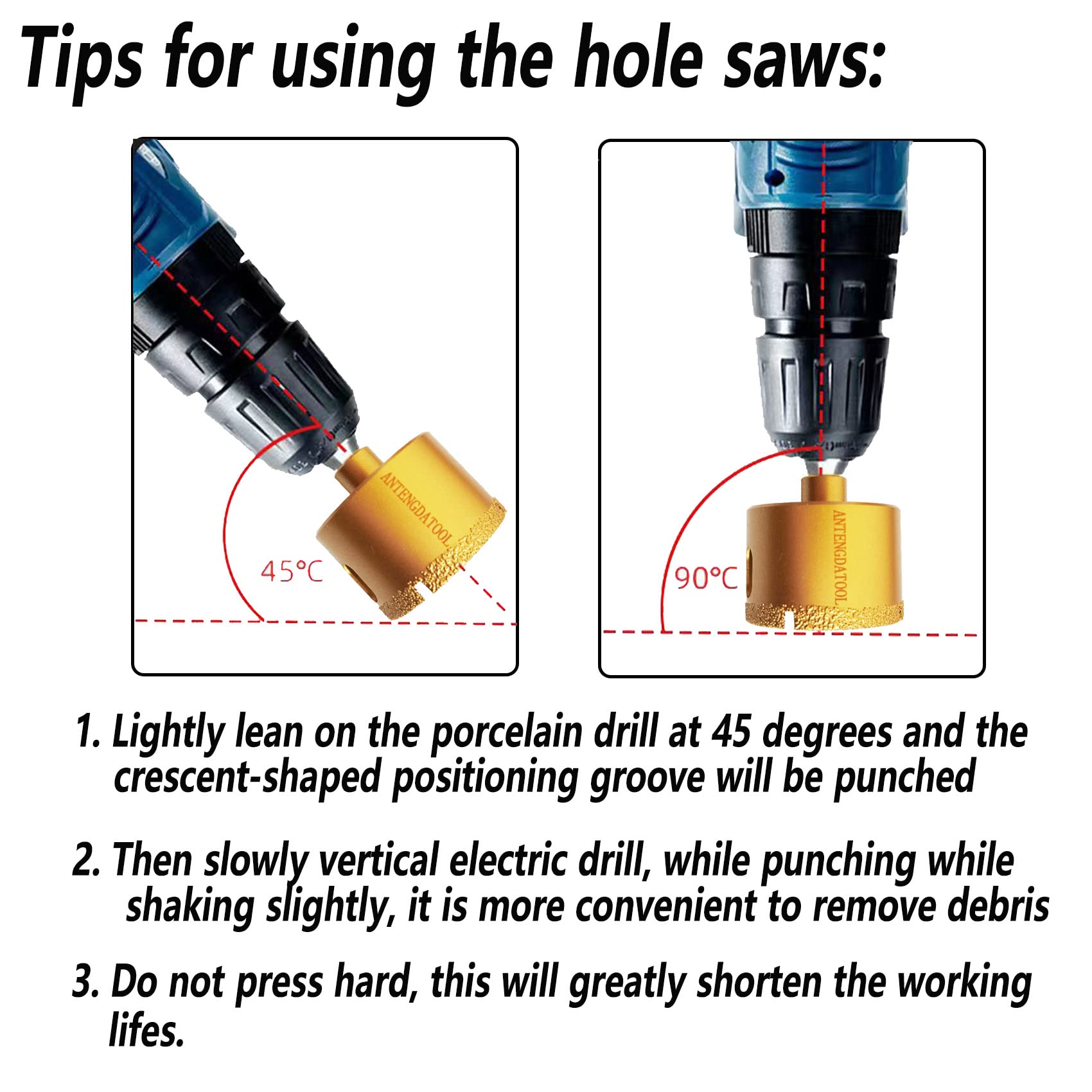 Tips for using the hole saws:

ANTENGDATOOL

45°C

ANTENGDATOOL

90°C

1. Lightly lean on the porcelain drill at 45 degrees and the crescent-shaped positioning groove will be punched

2. Then slowly vertical electric drill, while punching while shaking slightly, it is more convenient to remove debris

3. Do not press hard, this will greatly shorten the working lifes.