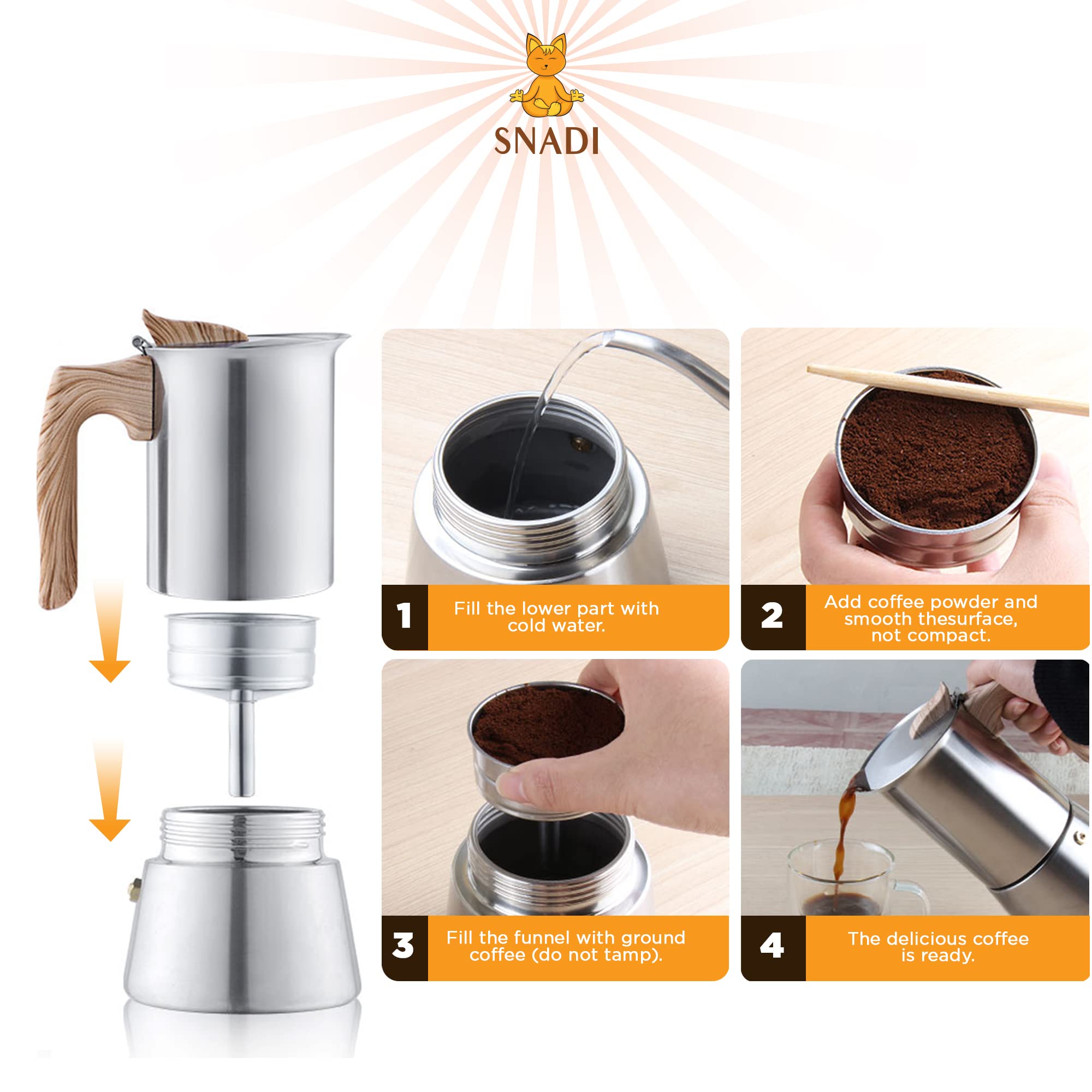 SNADI

1 Fill the lower part with cold water.

2 Add coffee powder and smooth thesurface, not compact.

3 Fill the funnel with ground coffee (do not tamp).

4 The delicious coffee is ready.