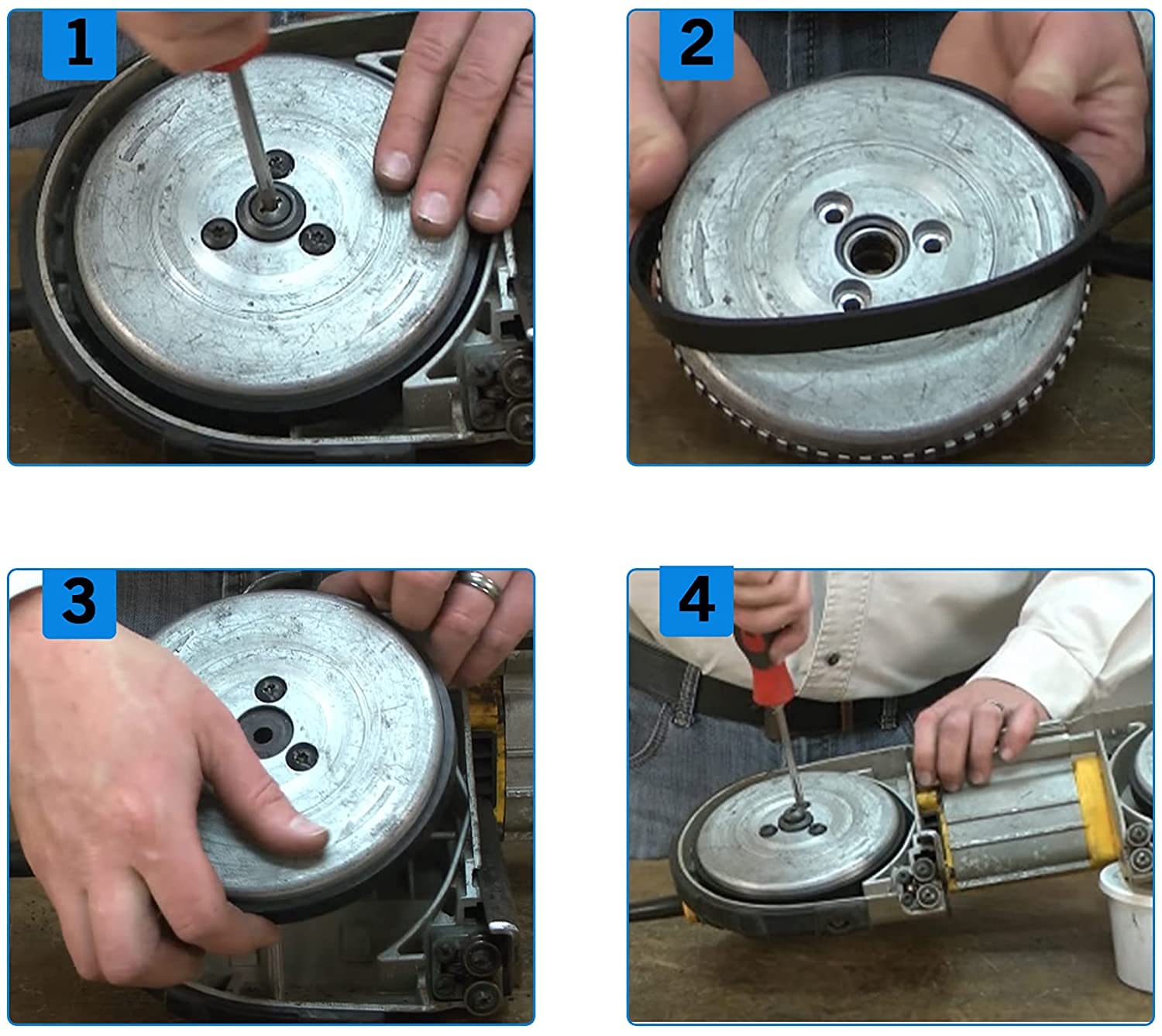 1

2

3

4